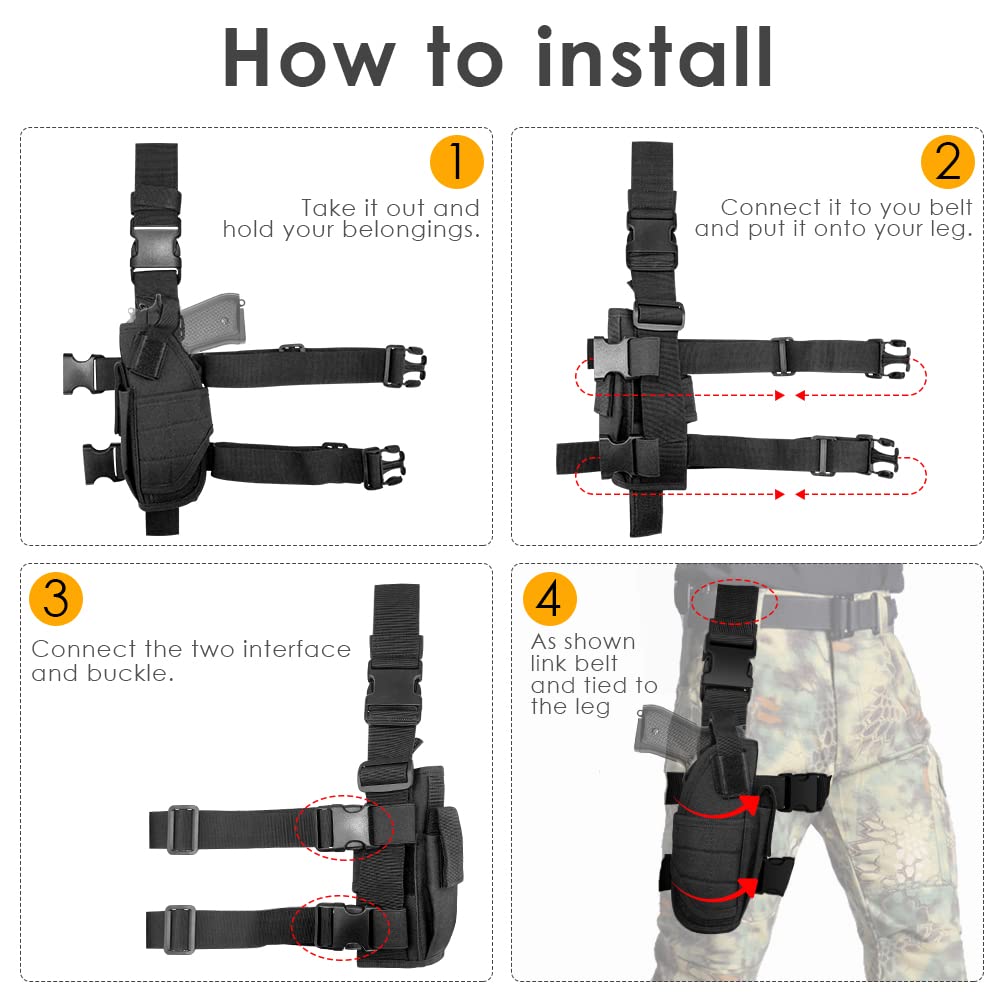 How to install

1

Take it out and hold your belongings.

2

Connect it to you belt and put it onto your leg.

3

Connect the two interface and buckle.

4

As shown link belt and tied to the leg