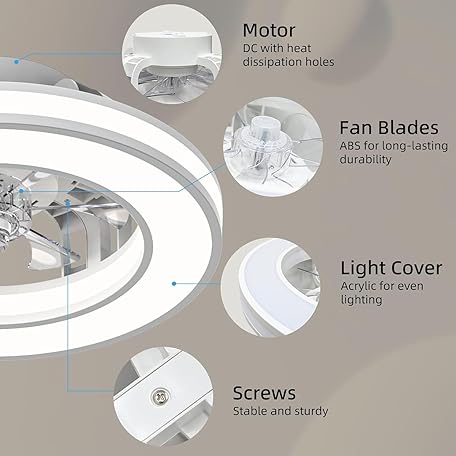 Motor
DC with heat dissipation holes

Fan Blades
ABS for long-lasting durability

Light Cover
Acrylic for even lighting

Screws
Stable and sturdy