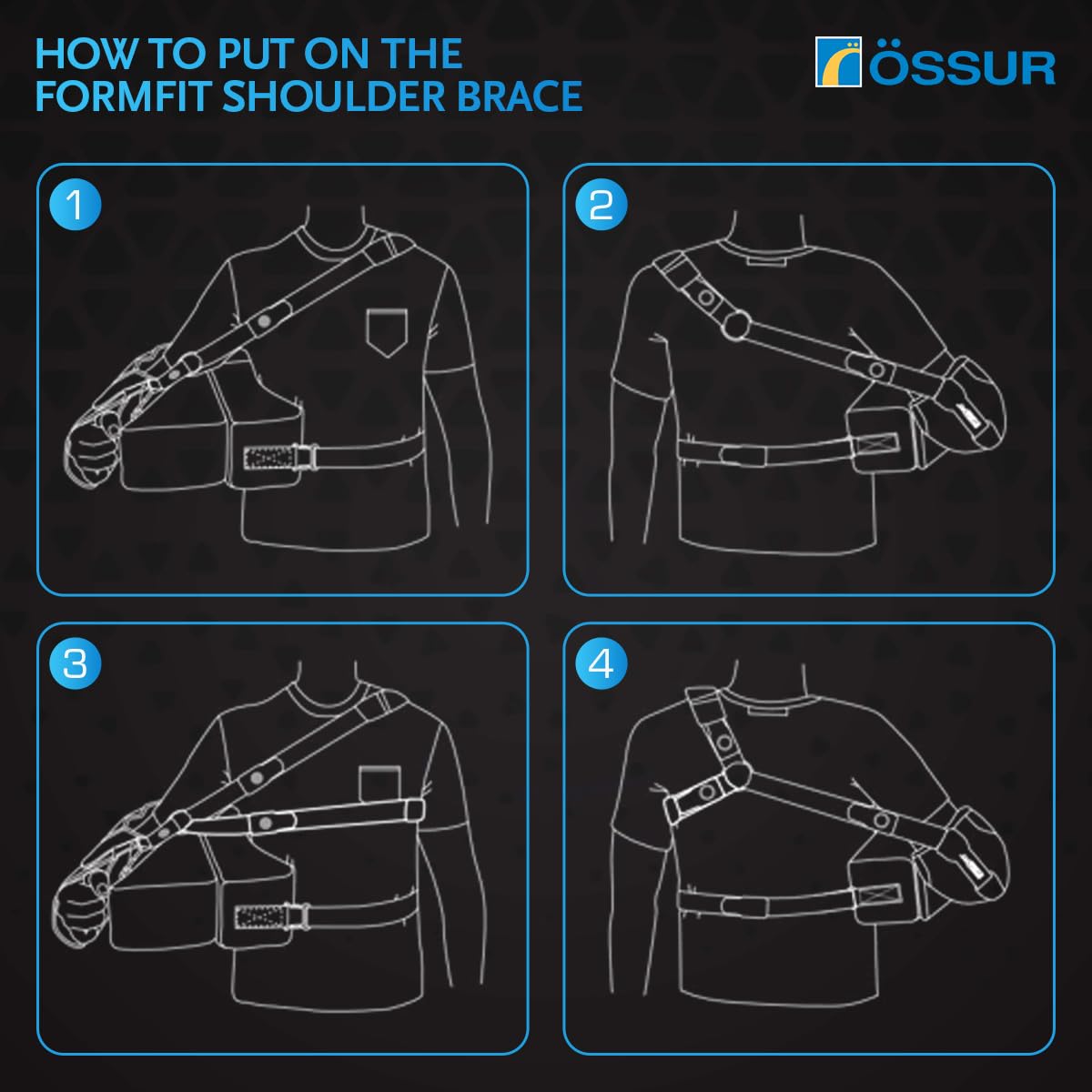 HOW TO PUT ON THE FORMFIT SHOULDER BRACE

ÖSSUR

1

2

3

4