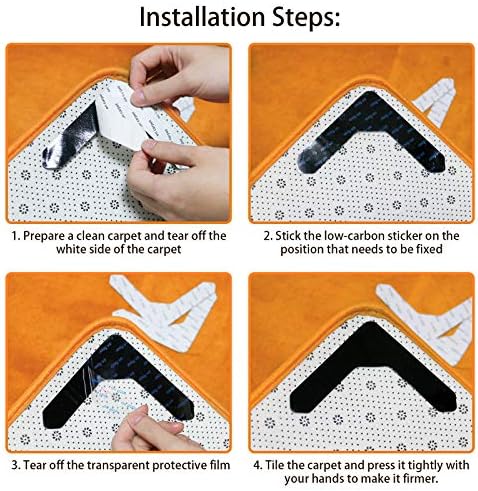 Installation Steps:

1. Prepare a clean carpet and tear off the white side of the carpet

2. Stick the low-carbon sticker on the position that needs to be fixed

3. Tear off the transparent protective film

4. Tile the carpet and press it tightly with your hands to make it firmer.