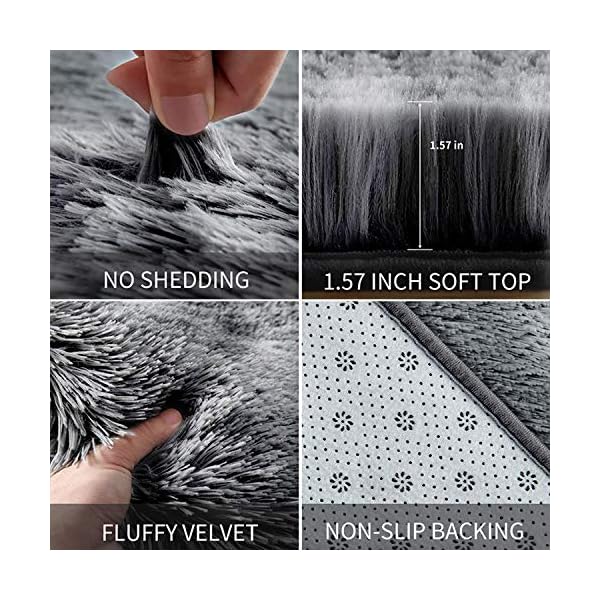 NO SHEDDING

1.57 in

1.57 INCH SOFT TOP

FLUFFY VELVET

NON-SLIP BACKING