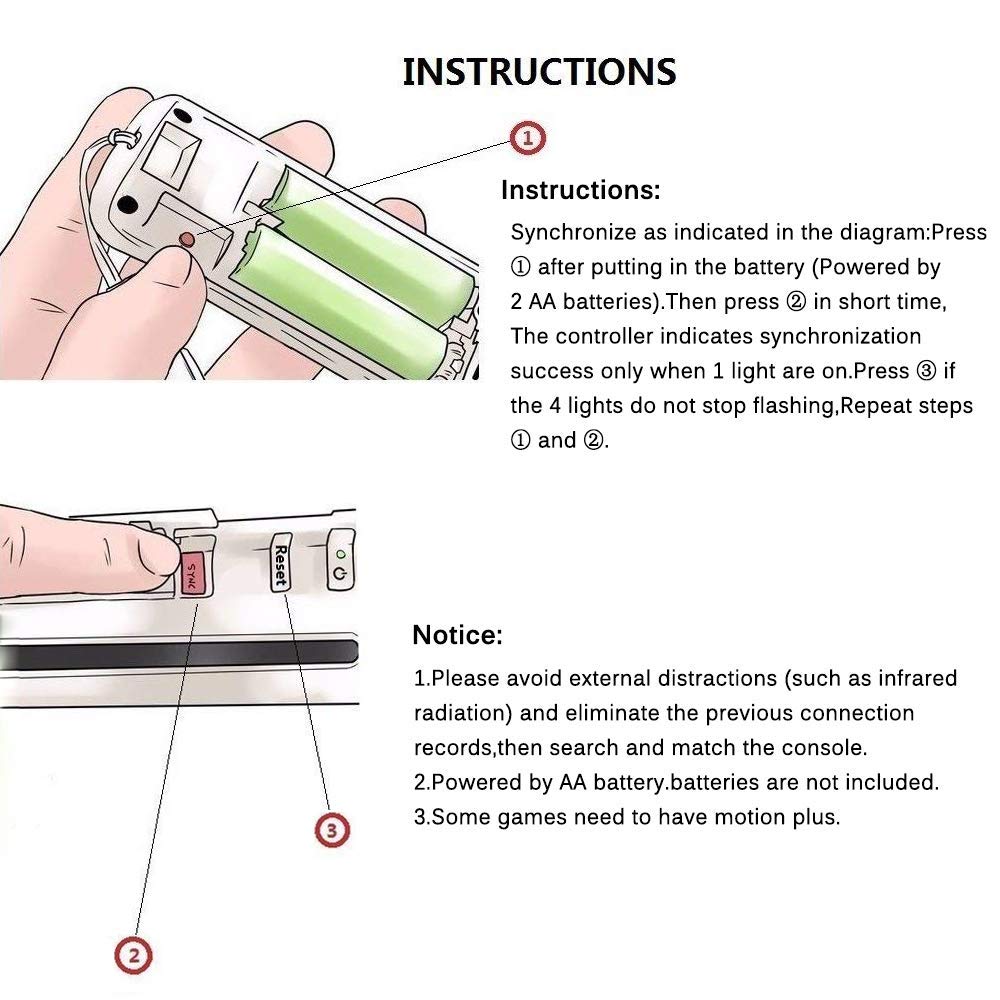 INSTRUCTIONS

①

Instructions:

Synchronize as indicated in the diagram:Press ① after putting in the battery (Powered by 2 AA batteries).Then press ② in short time, The controller indicates synchronization success only when 1 light are on.Press ③ if the 4 lights do not stop flashing,Repeat steps ① and ②.

SYNC

Reset

Notice:

1.Please avoid external distractions (such as infrared radiation) and eliminate the previous connection records,then search and match the console.
2.Powered by AA battery.batteries are not included.
3.Some games need to have motion plus.

③

②