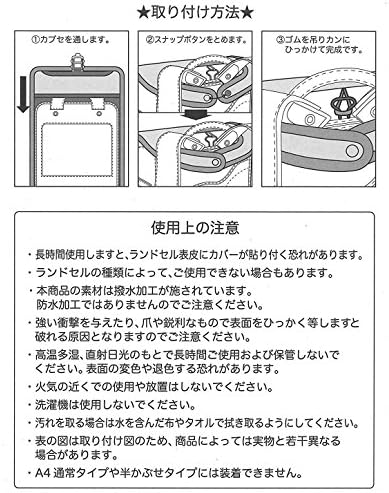 ★取り付け方法★

①カブセを通します。

②スナップボタンをとめます。

③ゴムを吊りカンにひっかけて完成です。

使用上の注意

・長時間使用しますと、ランドセル表皮にカバーが貼り付く恐れがあります。

・ランドセルの種類によって、ご使用できない場合もあります。

・本商品の素材は撥水加工が施されています。防水加工ではありませんのでご注意ください。

・強い衝撃を与えたり、爪や鋭利なもので表面をひっかく等しますと破れる原因となりますのでご注意ください。

・高温多湿、直射日光のもとで長時間ご使用および保管しないでください。表面の変色や退色する恐れがあります。

・火気の近くでの使用や放置はしないでください。

・洗濯機は使用しないでください。

・汚れを取る場合は水を含んだ布やタオルで拭き取るようにしてください。

・表の図は取り付け図のため、商品によっては実物と若干異なる場合があります。

・A4 通常タイプや半かぶせタイプには装着できません。