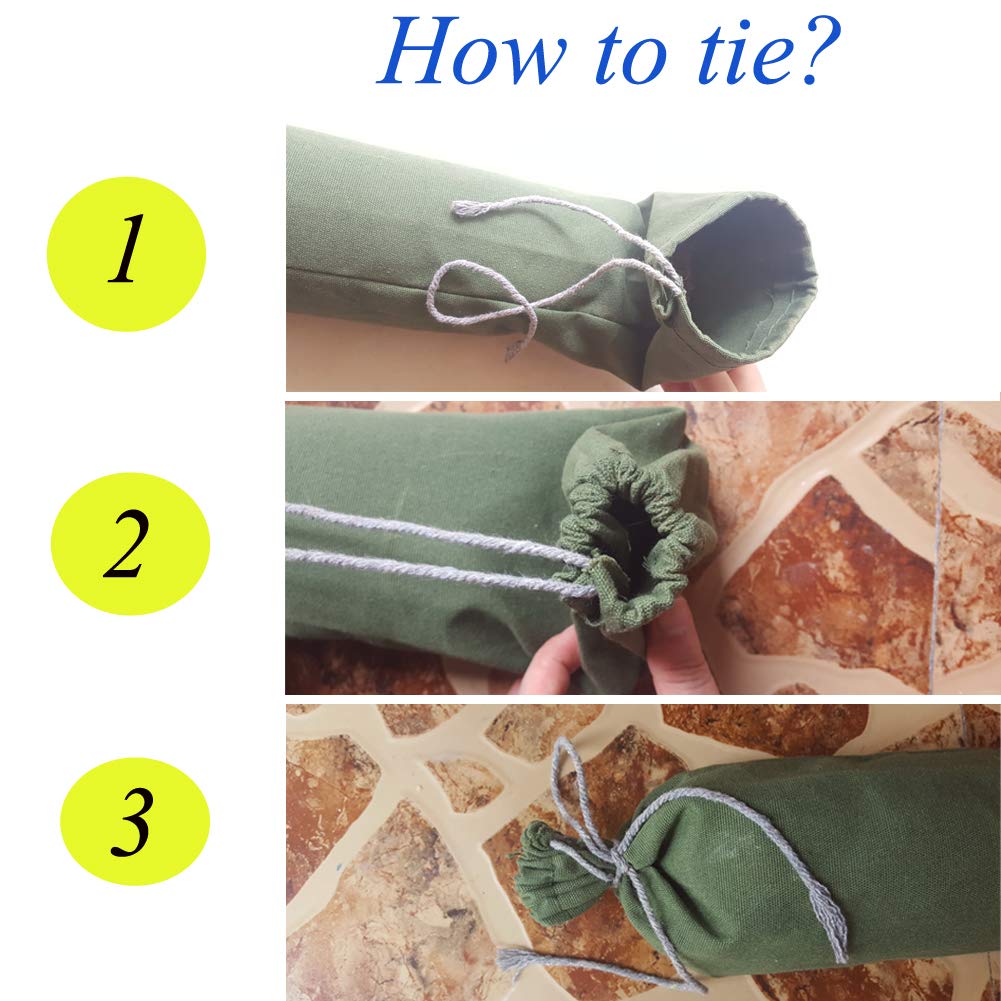 How to tie?

1

2

3