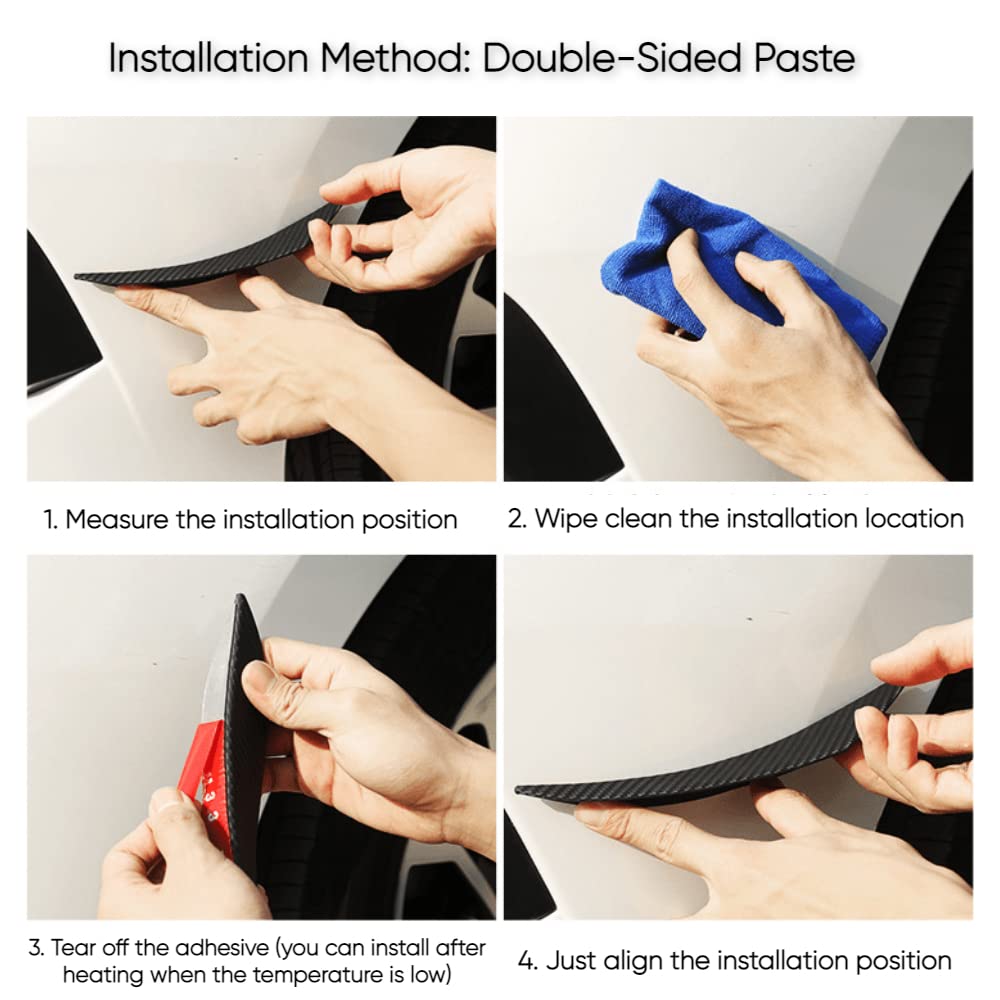 Installation Method: Double-Sided Paste

1. Measure the installation position

2. Wipe clean the installation location

3. Tear off the adhesive (you can install after heating when the temperature is low)

4. Just align the installation position