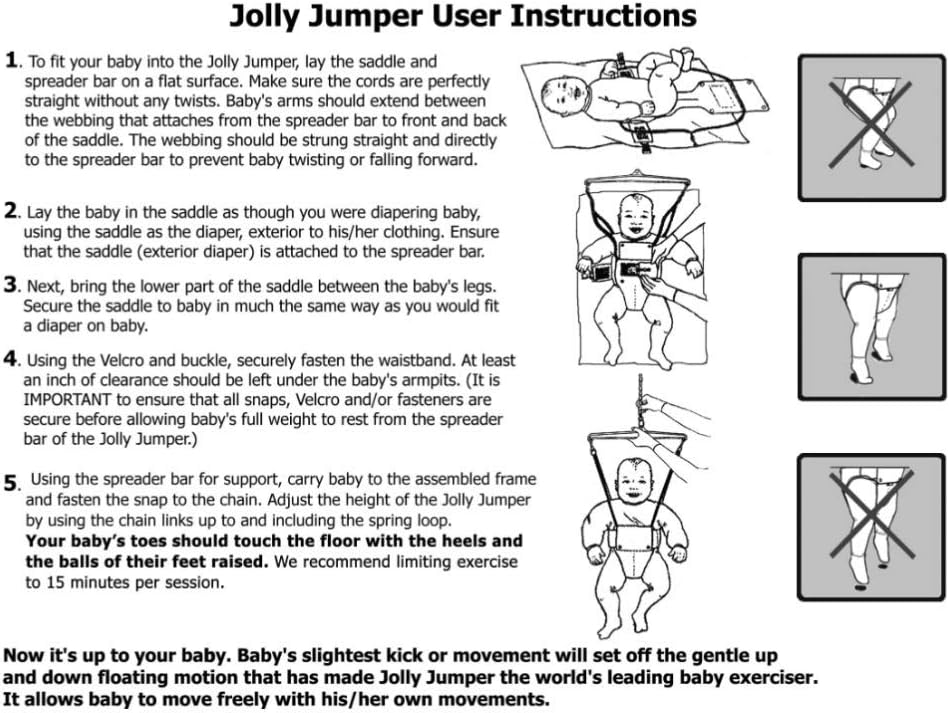 Jolly Jumper User Instructions

1. To fit your baby into the Jolly Jumper, lay the saddle and spreader bar on a flat surface. Make sure the cords are perfectly straight without any twists. Baby's arms should extend between the webbing that attaches from the spreader bar to front and back of the saddle. The webbing should be strung straight and directly to the spreader bar to prevent baby twisting or falling forward.

2. Lay the baby in the saddle as though you were diapering baby, using the saddle as the diaper, exterior to his/her clothing. Ensure that the saddle (exterior diaper) is attached to the spreader bar.

3. Next, bring the lower part of the saddle between the baby's legs. Secure the saddle to baby in much the same way as you would fit a diaper on baby.

4. Using the Velcro and buckle, securely fasten the waistband. At least an inch of clearance should be left under the baby's armpits. (It is IMPORTANT to ensure that all snaps, Velcro and/or fasteners are secure before allowing baby's full weight to rest from the spreader bar of the Jolly Jumper.)

5. Using the spreader bar for support, carry baby to the assembled frame and fasten the snap to the chain. Adjust the height of the Jolly Jumper by using the chain links up to and including the spring loop. Your baby's toes should touch the floor with the heels and the balls of their feet raised. We recommend limiting exercise to 15 minutes per session.

Now it's up to your baby. Baby's slightest kick or movement will set off the gentle up and down floating motion that has made Jolly Jumper the world's leading baby exerciser. It allows baby to move freely with his/her own movements.