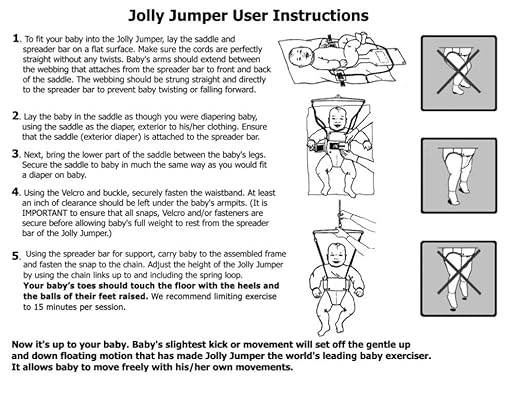 Jolly Jumper User Instructions

1. To fit your baby into the Jolly Jumper, lay the saddle and spreader bar on a flat surface. Make sure the cords are perfectly straight without any twists. Baby's arms should extend between the webbing that attaches from the spreader bar to front and back of the saddle. The webbing should be strung straight and directly to the spreader bar to prevent baby twisting or falling forward.

2. Lay the baby in the saddle as though you were diapering baby, using the saddle as the diaper, exterior to his/her clothing. Ensure that the saddle (exterior diaper) is attached to the spreader bar.

3. Next, bring the lower part of the saddle between the baby's legs. Secure the saddle to baby in much the same way as you would fit a diaper on baby.

4. Using the Velcro and buckle, securely fasten the waistband. At least an inch of clearance should be left under the baby's armpits. (It is IMPORTANT to ensure that all snaps, Velcro and/or fasteners are secure before allowing baby's full weight to rest from the spreader bar of the Jolly Jumper.)

5. Using the spreader bar for support, carry baby to the assembled frame and fasten the snap to the chain. Adjust the height of the Jolly Jumper by using the chain links up to and including the spring loop. Your baby's toes should touch the floor with the heels and the balls of their feet raised. We recommend limiting exercise to 15 minutes per session.

Now it's up to your baby. Baby's slightest kick or movement will set off the gentle up and down floating motion that has made Jolly Jumper the world's leading baby exerciser. It allows baby to move freely with his/her own movements.