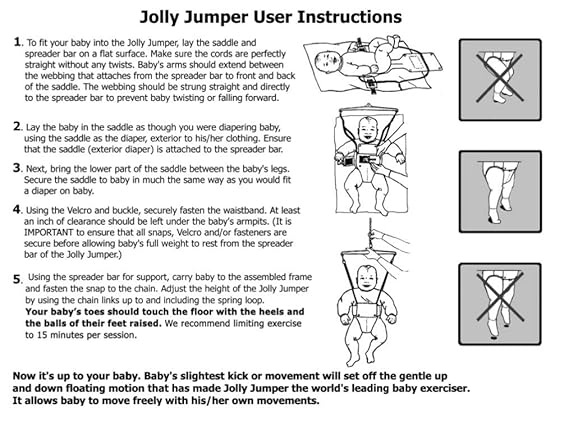 Jolly Jumper User Instructions

1. To fit your baby into the Jolly Jumper, lay the saddle and spreader bar on a flat surface. Make sure the cords are perfectly straight without any twists. Baby's arms should extend between the webbing that attaches from the spreader bar to front and back of the saddle. The webbing should be strung straight and directly to the spreader bar to prevent baby twisting or falling forward.

2. Lay the baby in the saddle as though you were diapering baby, using the saddle as the diaper, exterior to his/her clothing. Ensure that the saddle (exterior diaper) is attached to the spreader bar.

3. Next, bring the lower part of the saddle between the baby's legs. Secure the saddle to baby in much the same way as you would fit a diaper on baby.

4. Using the Velcro and buckle, securely fasten the waistband. At least an inch of clearance should be left under the baby's armpits. (It is IMPORTANT to ensure that all snaps, Velcro and/or fasteners are secure before allowing baby's full weight to rest from the spreader bar of the Jolly Jumper.)

5. Using the spreader bar for support, carry baby to the assembled frame and fasten the snap to the chain. Adjust the height of the Jolly Jumper by using the chain links up to and including the spring loop. Your baby's toes should touch the floor with the heels and the balls of their feet raised. We recommend limiting exercise to 15 minutes per session.

Now it's up to your baby. Baby's slightest kick or movement will set off the gentle up and down floating motion that has made Jolly Jumper the world's leading baby exerciser. It allows baby to move freely with his/her own movements.