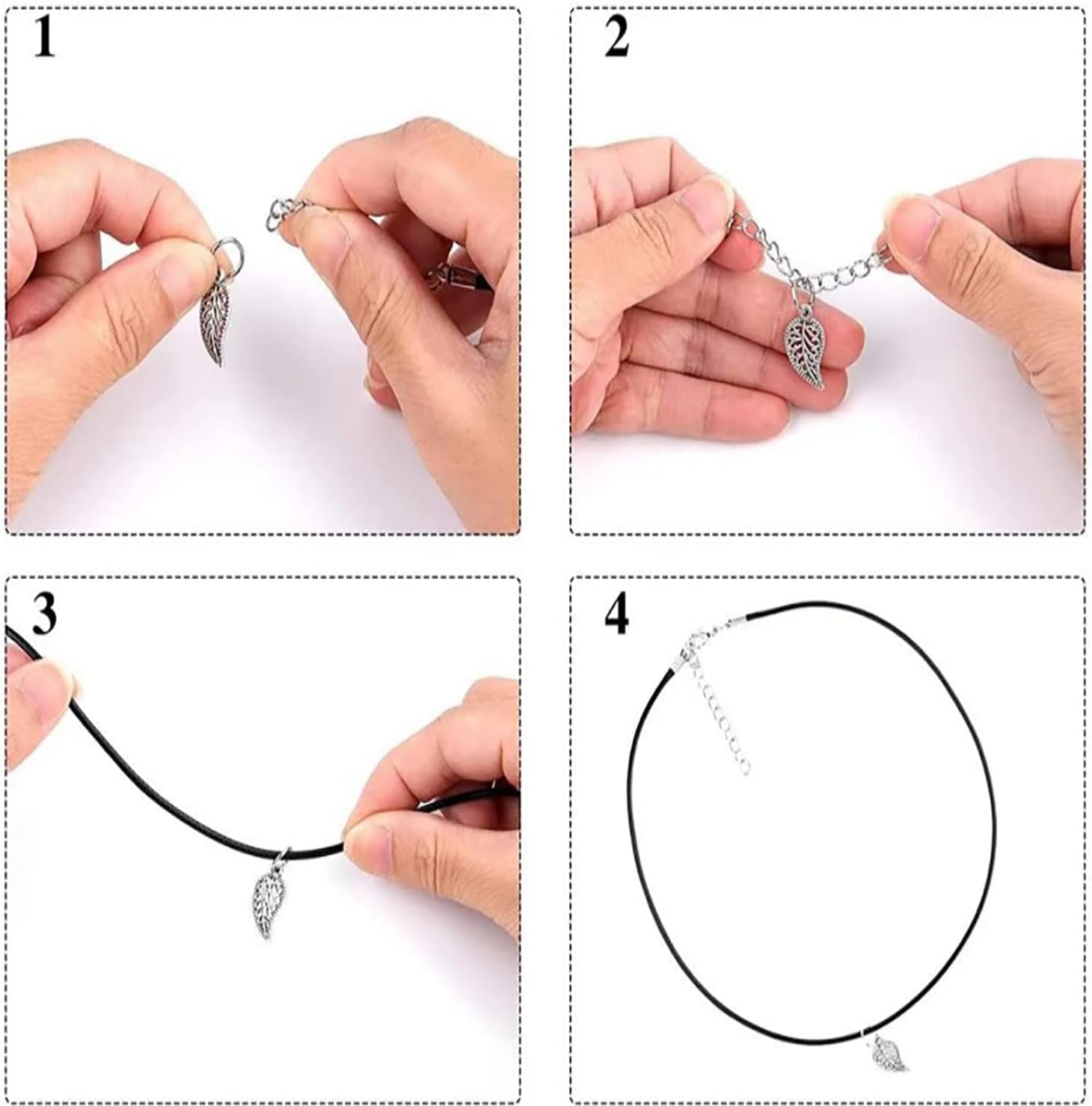 1

2

3

4