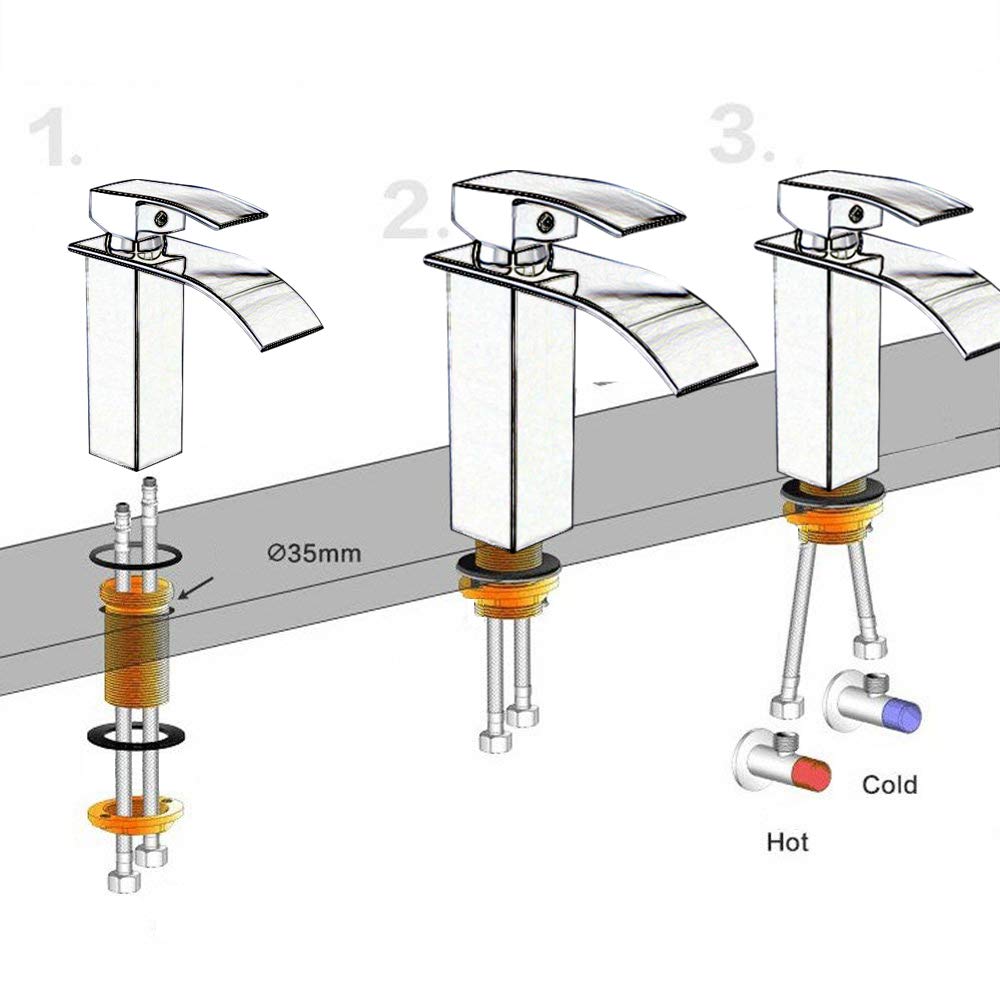 1.

2.

3.

Ø35mm

Cold

Hot