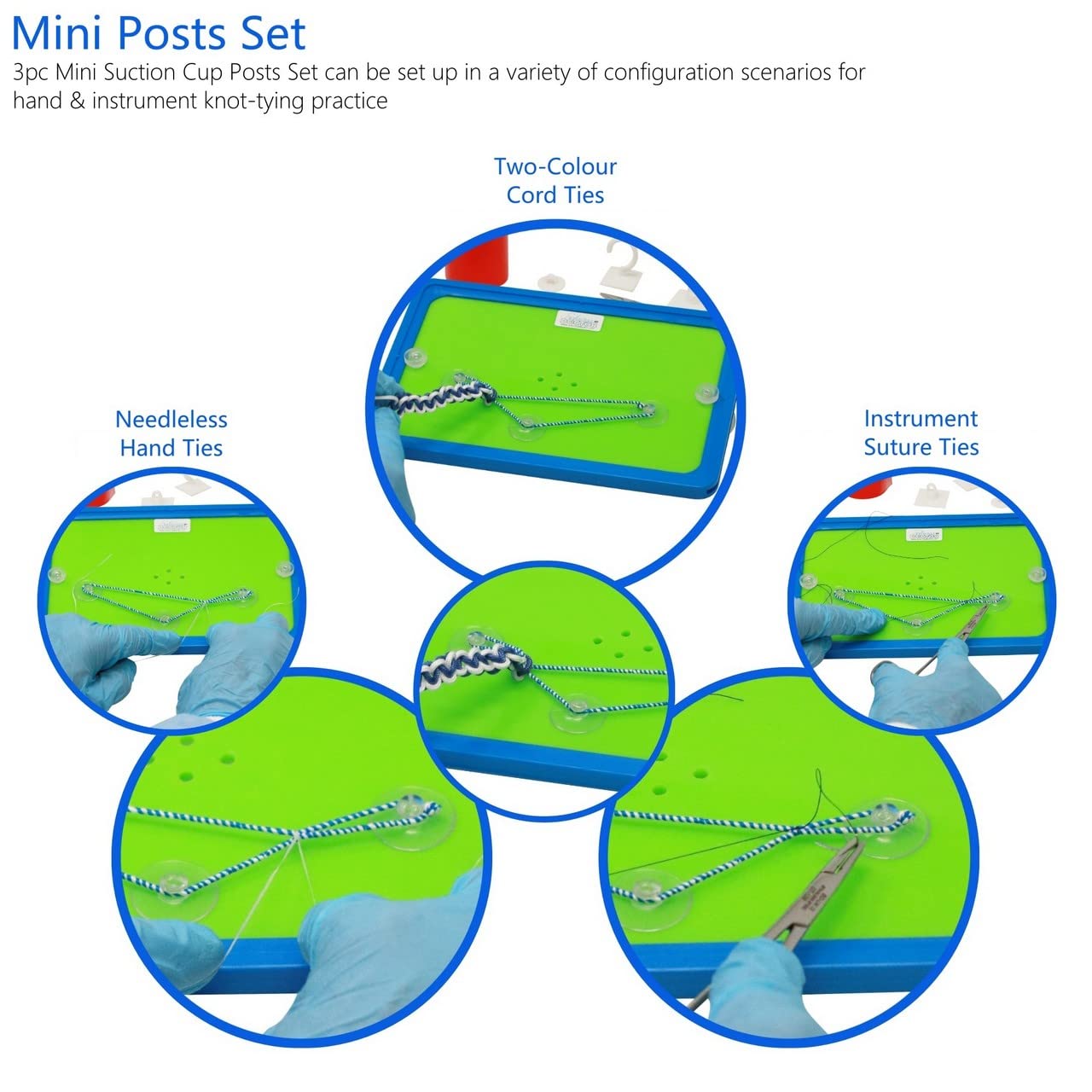 Mini Posts Set

3pc Mini Suction Cup Posts Set can be set up in a variety of configuration scenarios for hand & instrument knot-tying practice

Two-Colour Cord Ties

Needleless Hand Ties

Instrument Suture Ties