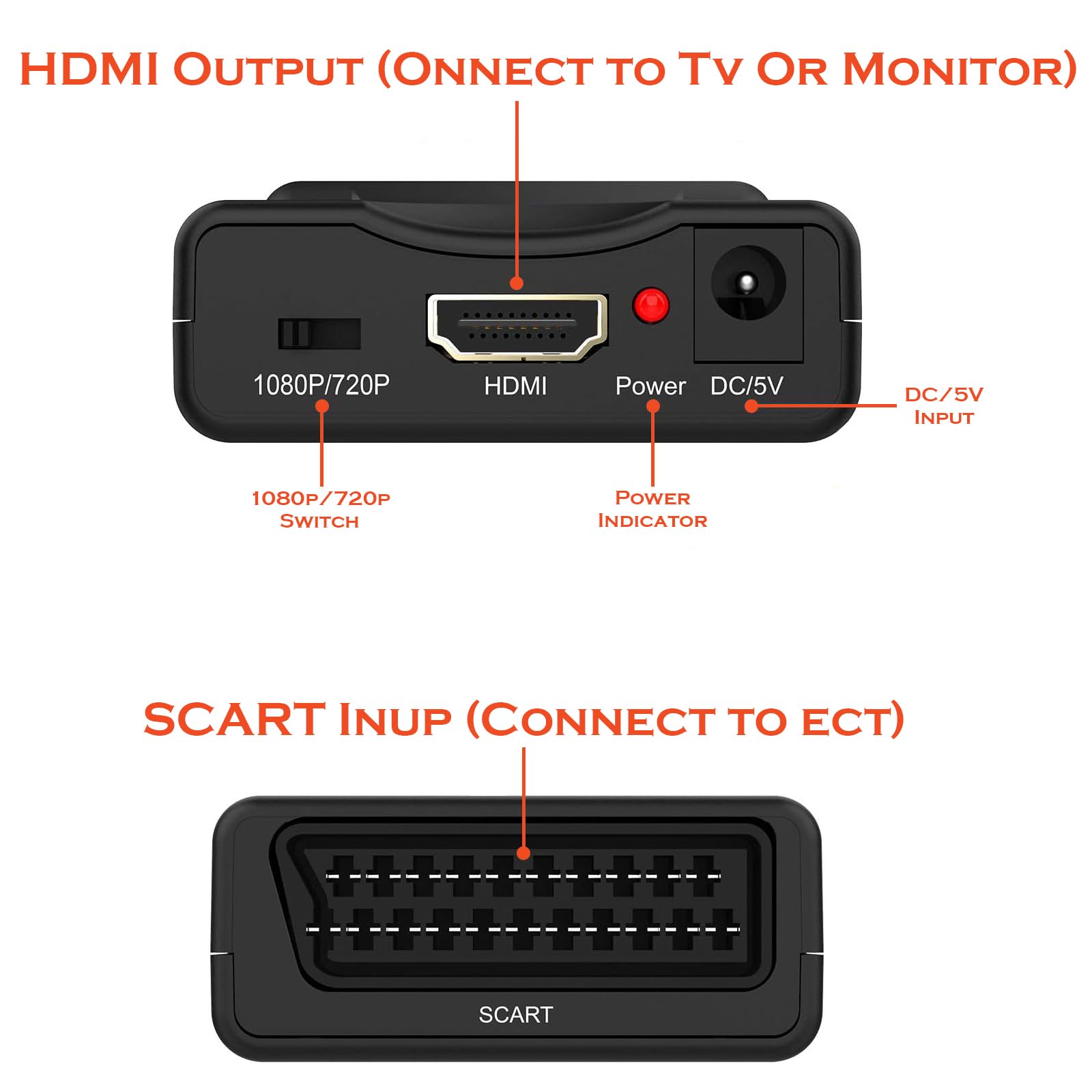 HDMI Output (Onnect to Tv Or Monitor)

1080P/720P

HDMI

Power

DC/5V

DC/5V Input

1080p/720p Switch

Power Indicator

SCART Inup (Connect to ect)

SCART