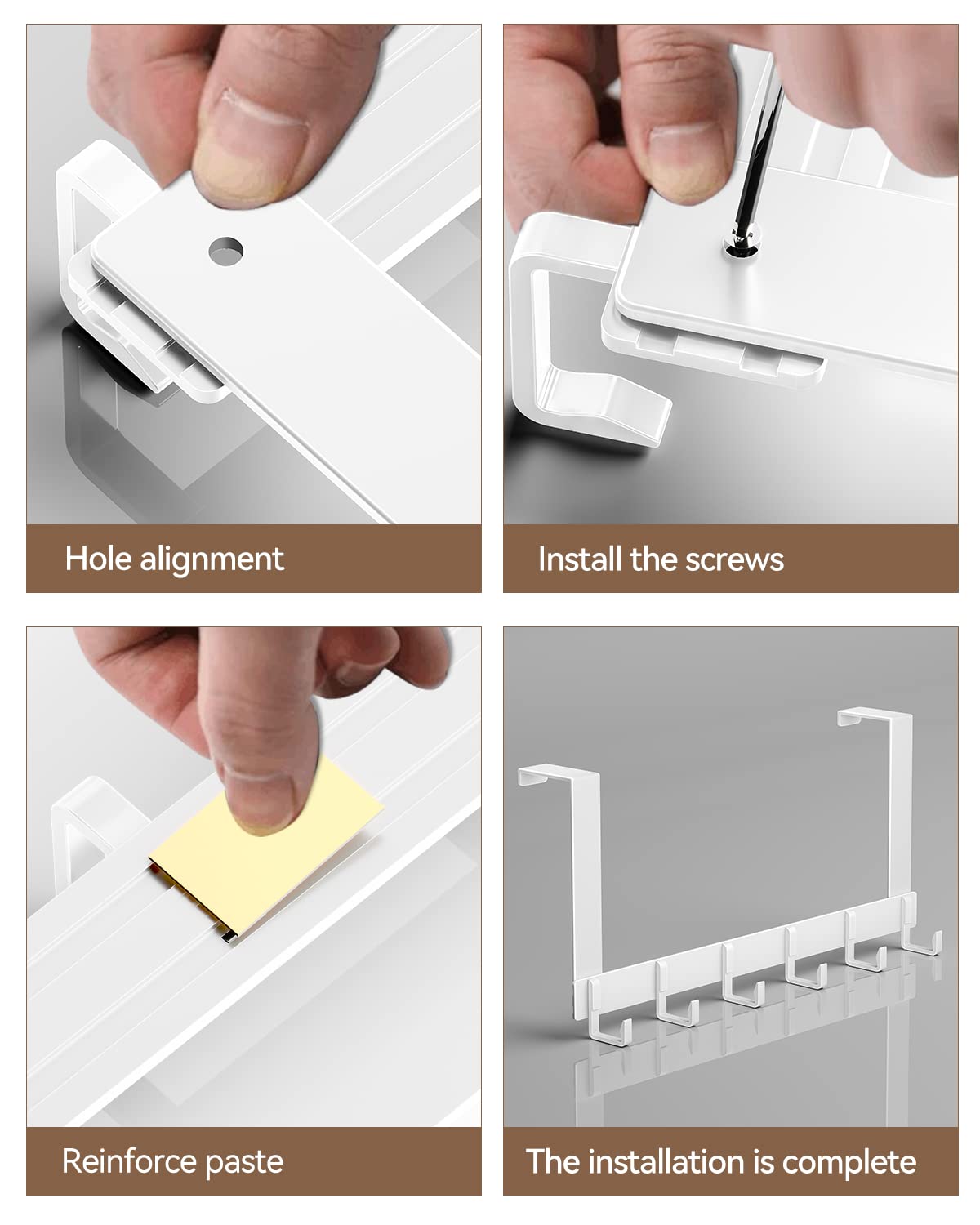 Hole alignment

Install the screws

Reinforce paste

The installation is complete