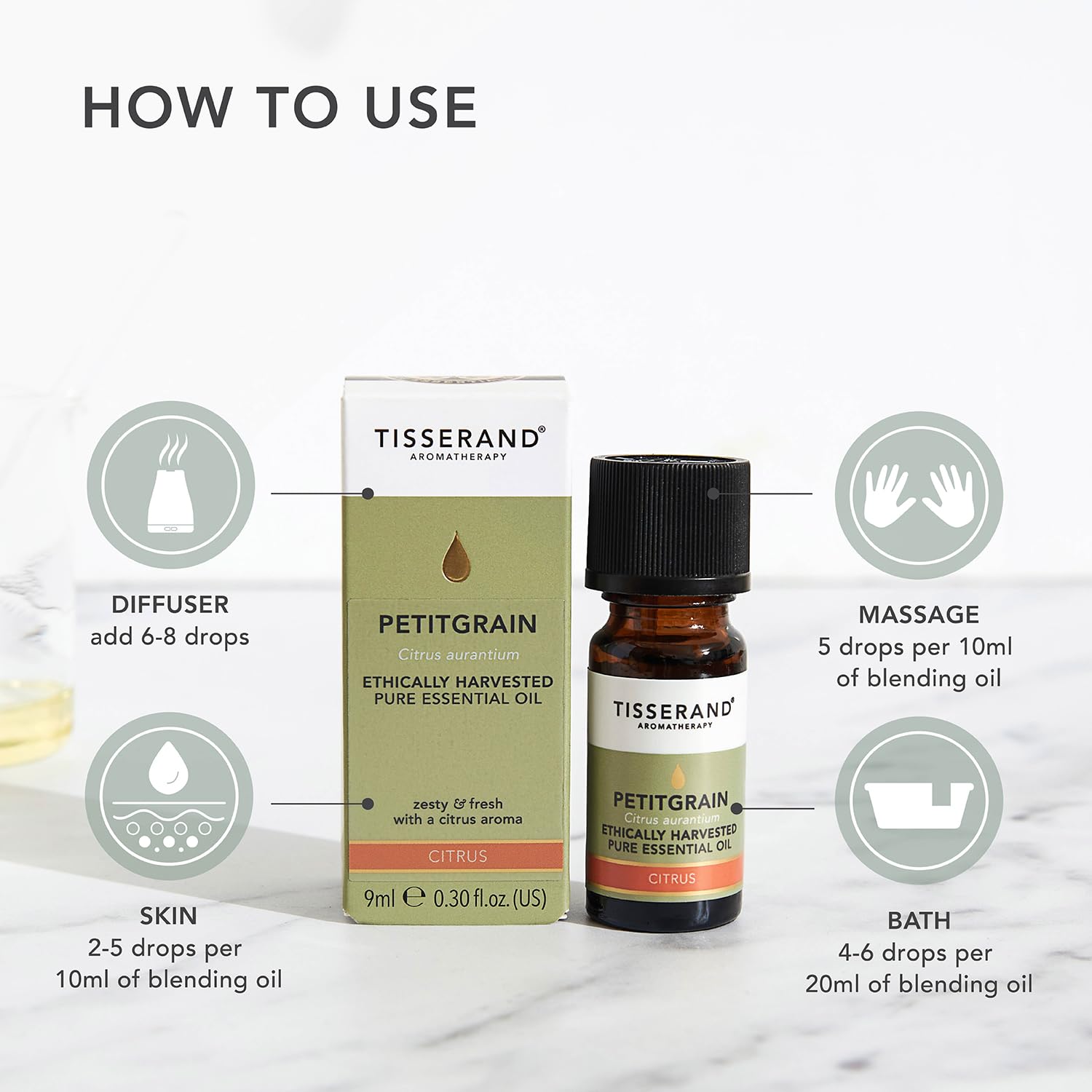 HOW TO USE

DIFFUSER
add 6-8 drops

SKIN
2-5 drops per
10ml of blending oil

TISSERAND®
AROMATHERAPY

PETITGRAIN
Citrus aurantium
ETHICALLY HARVESTED
PURE ESSENTIAL OIL

zesty & fresh
with a citrus aroma

CITRUS

9ml ℮ 0.30 fl.oz. (US)

TISSERAND®
AROMATHERAPY

PETITGRAIN
Citrus aurantium
ETHICALLY HARVESTED
PURE ESSENTIAL OIL

CITRUS

MASSAGE
5 drops per 10ml
of blending oil

BATH
4-6 drops per
20ml of blending oil