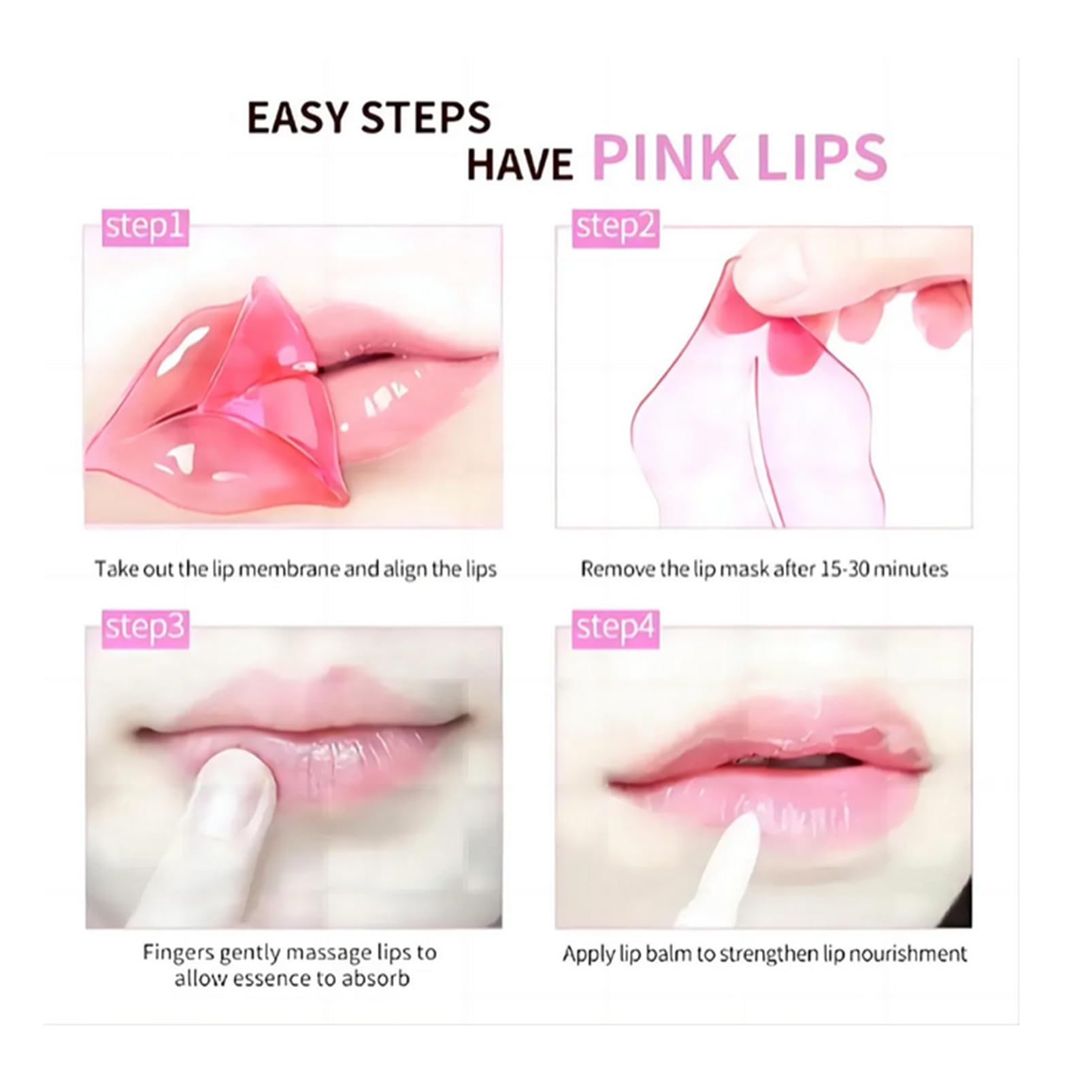 EASY STEPS
HAVE PINK LIPS

step1

Take out the lip membrane and align the lips

step2

Remove the lip mask after 15-30 minutes

step3

Fingers gently massage lips to allow essence to absorb

step4

Apply lip balm to strengthen lip nourishment