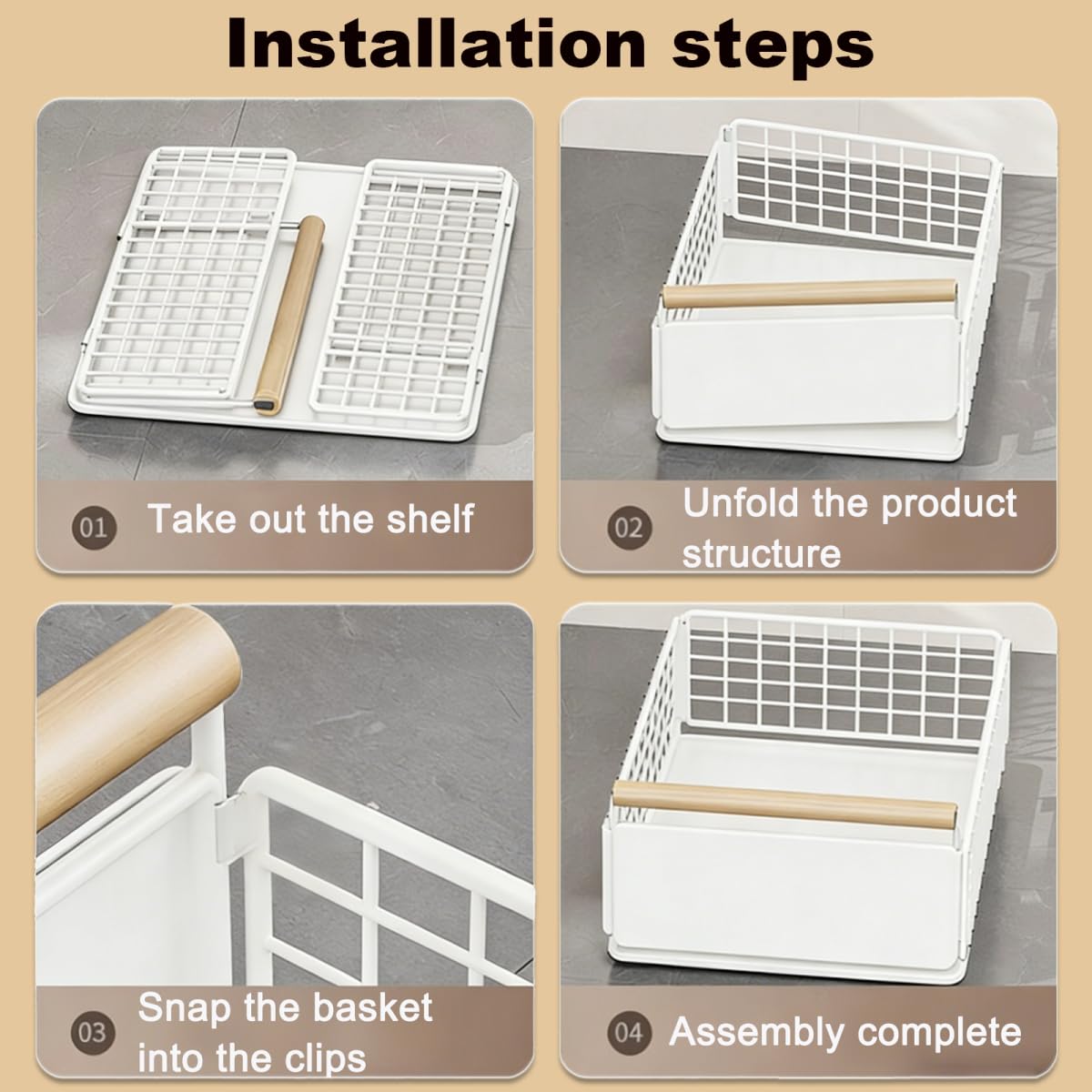 Installation steps

01 Take out the shelf

02 Unfold the product structure

03 Snap the basket into the clips

04 Assembly complete