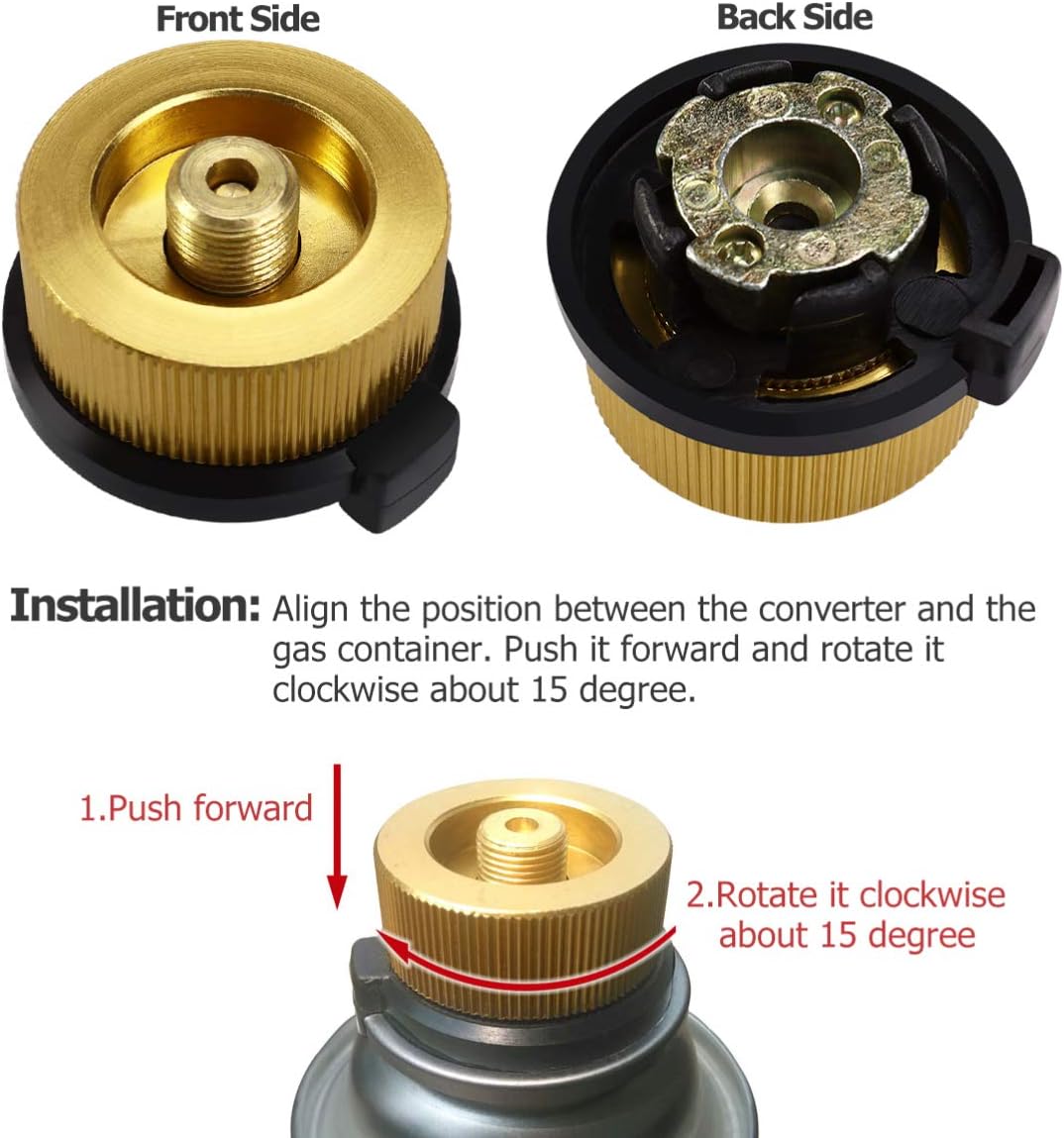 Front Side

Back Side

Installation: Align the position between the converter and the gas container. Push it forward and rotate it clockwise about 15 degree.

1.Push forward

2.Rotate it clockwise about 15 degree