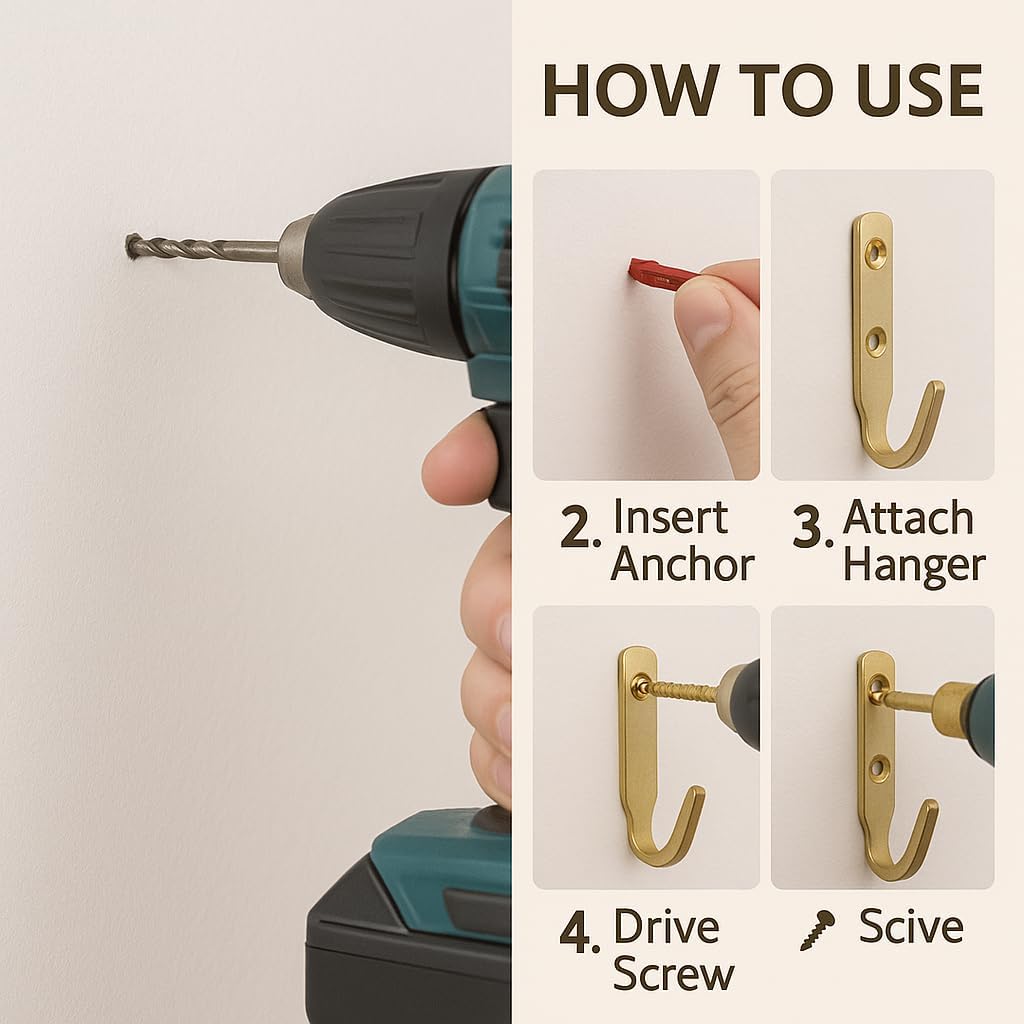 HOW TO USE

2. Insert Anchor

3. Attach Hanger

4. Drive Screw

Scive