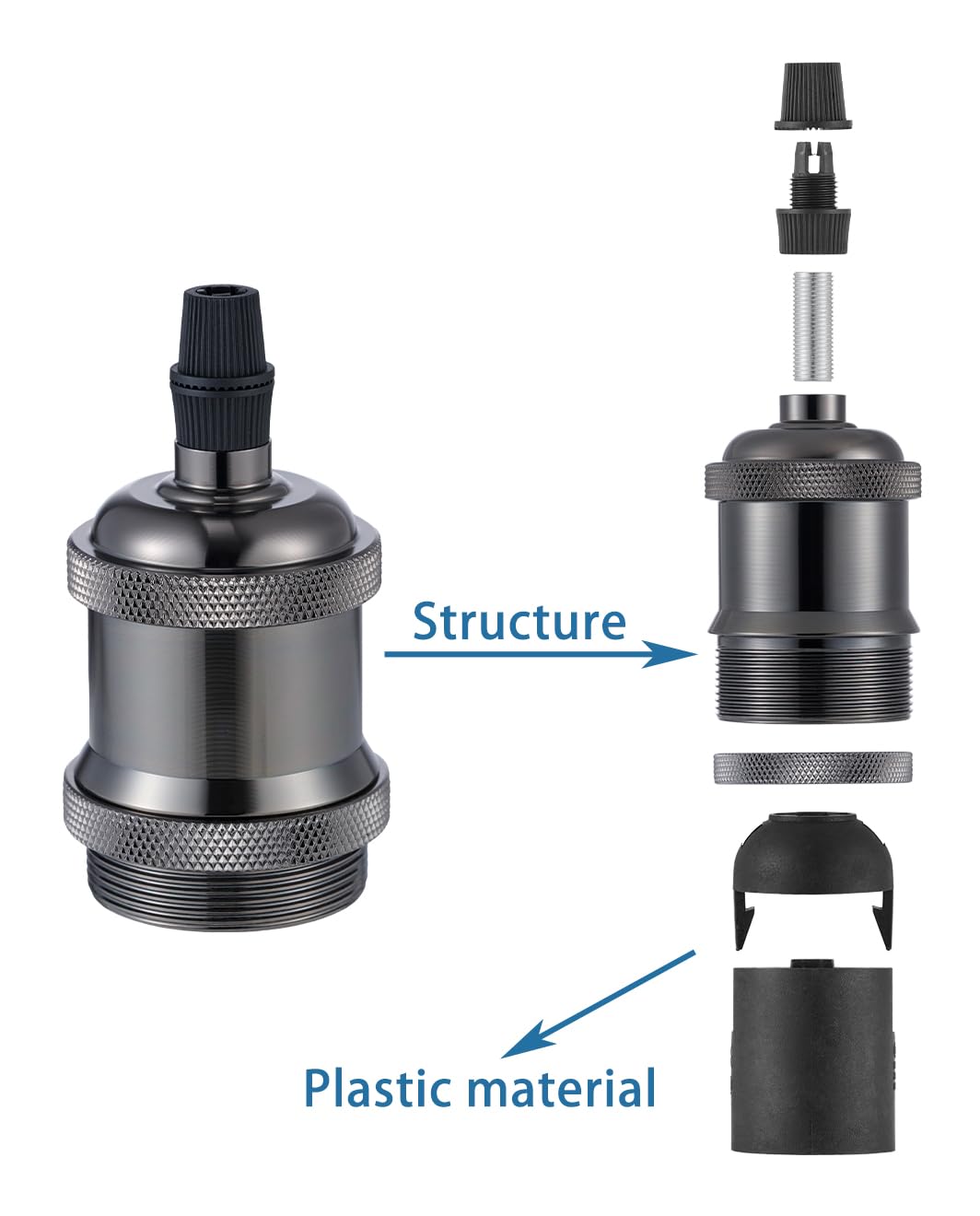 Structure

Plastic material