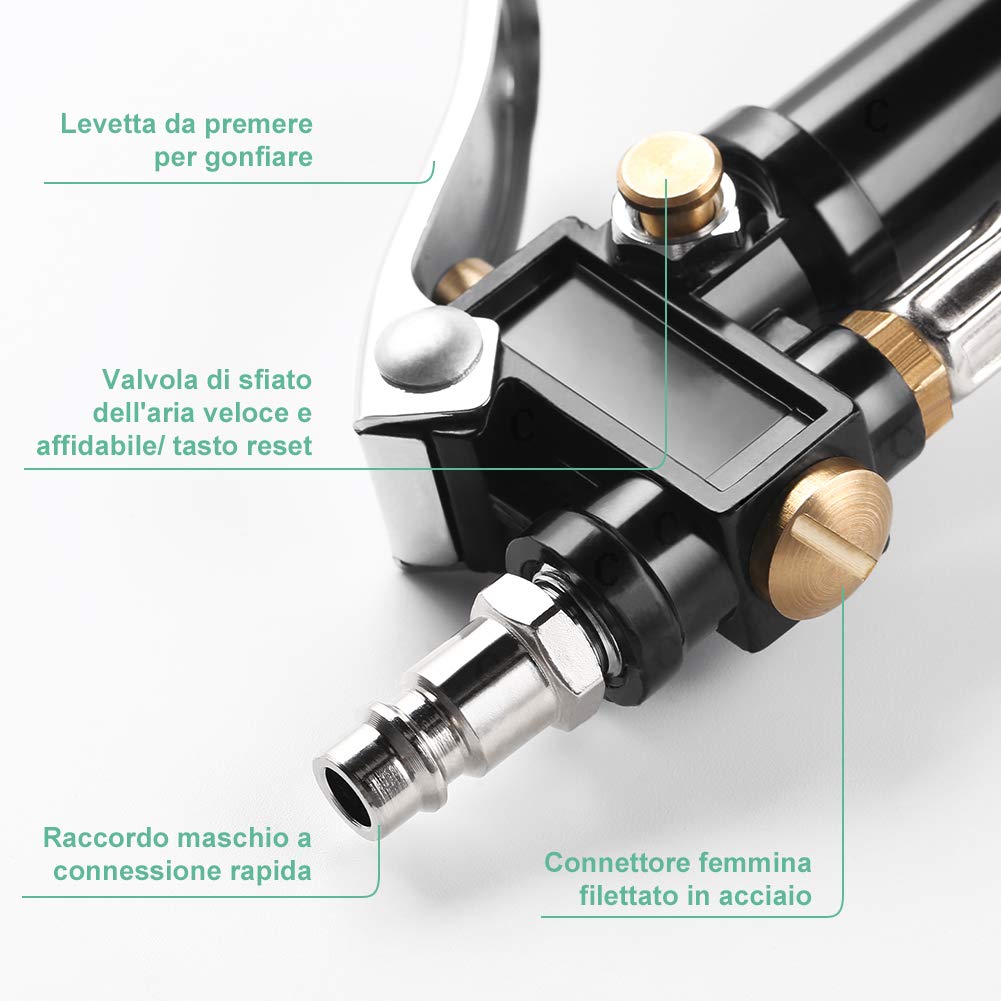 Levetta da premere per gonfiare

Valvola di sfiato dell'aria veloce e affidabile/ tasto reset

Raccordo maschio a connessione rapida

Connettore femmina filettato in acciaio