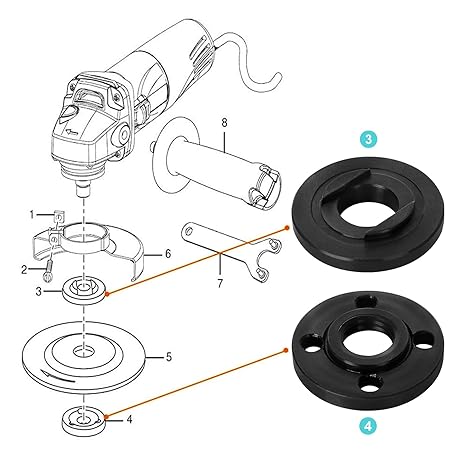 8
3
1
6
2
7
3
5
4
4