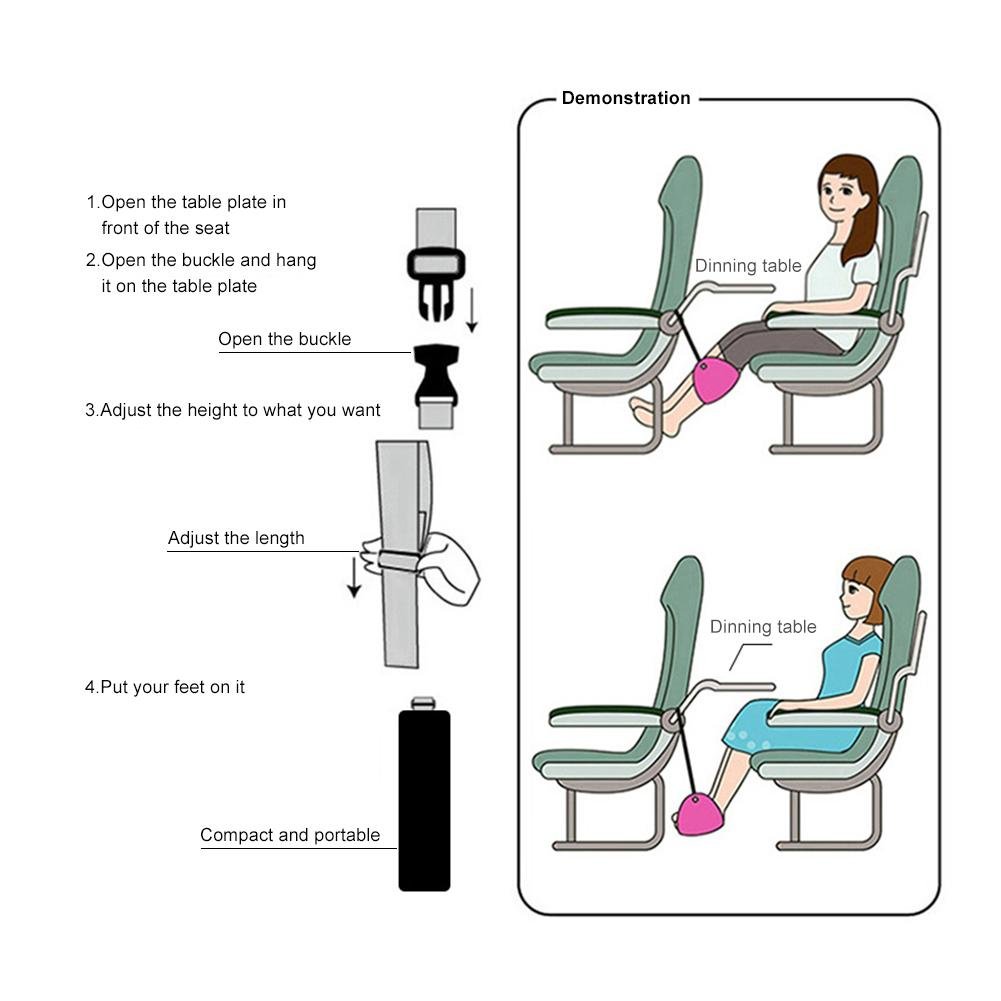 1.Open the table plate in front of the seat

2.Open the buckle and hang it on the table plate

Open the buckle

3.Adjust the height to what you want

Adjust the length

4.Put your feet on it

Compact and portable

Demonstration

Dinning table

Dinning table