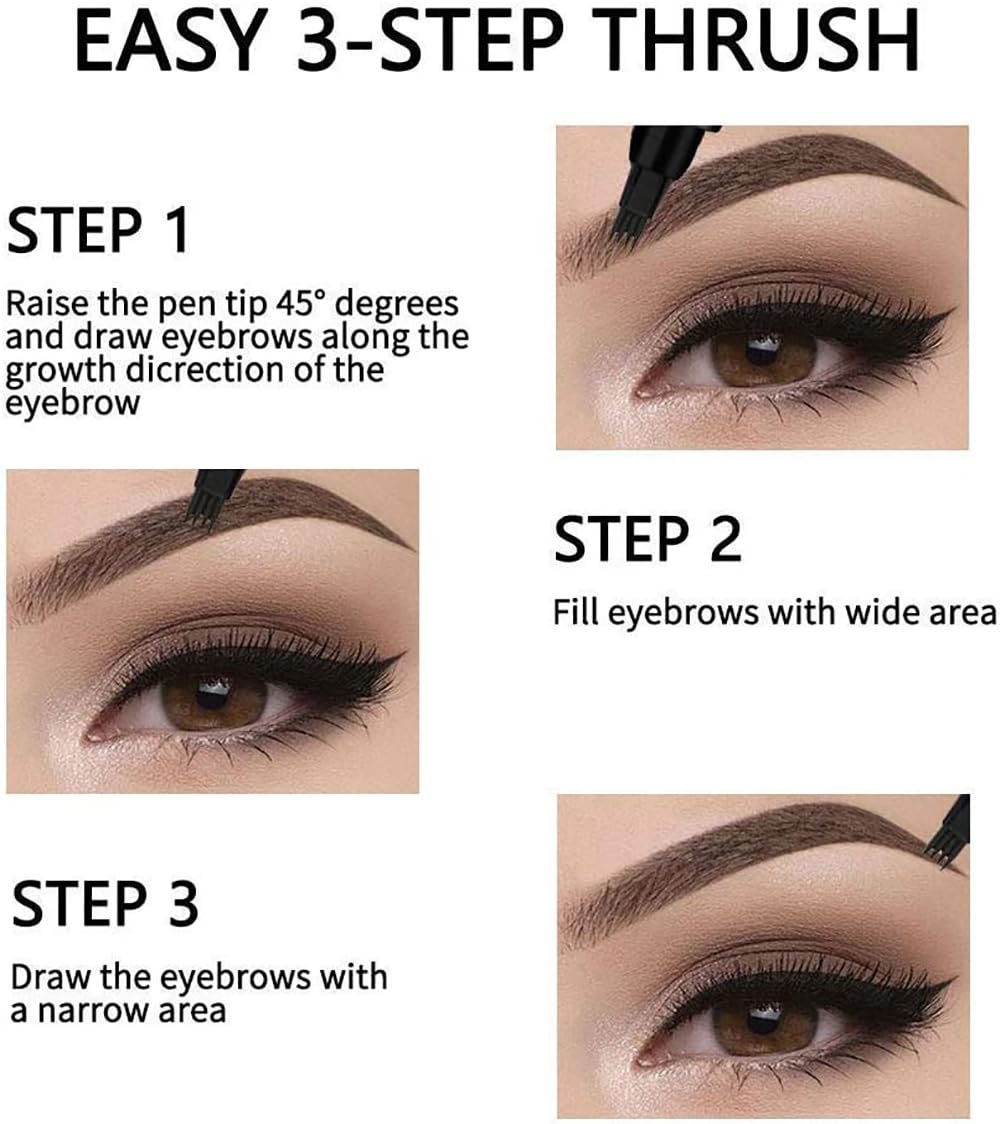 EASY 3-STEP THRUSH

STEP 1

Raise the pen tip 45° degrees and draw eyebrows along the growth dicrection of the eyebrow

STEP 2

Fill eyebrows with wide area

STEP 3

Draw the eyebrows with a narrow area