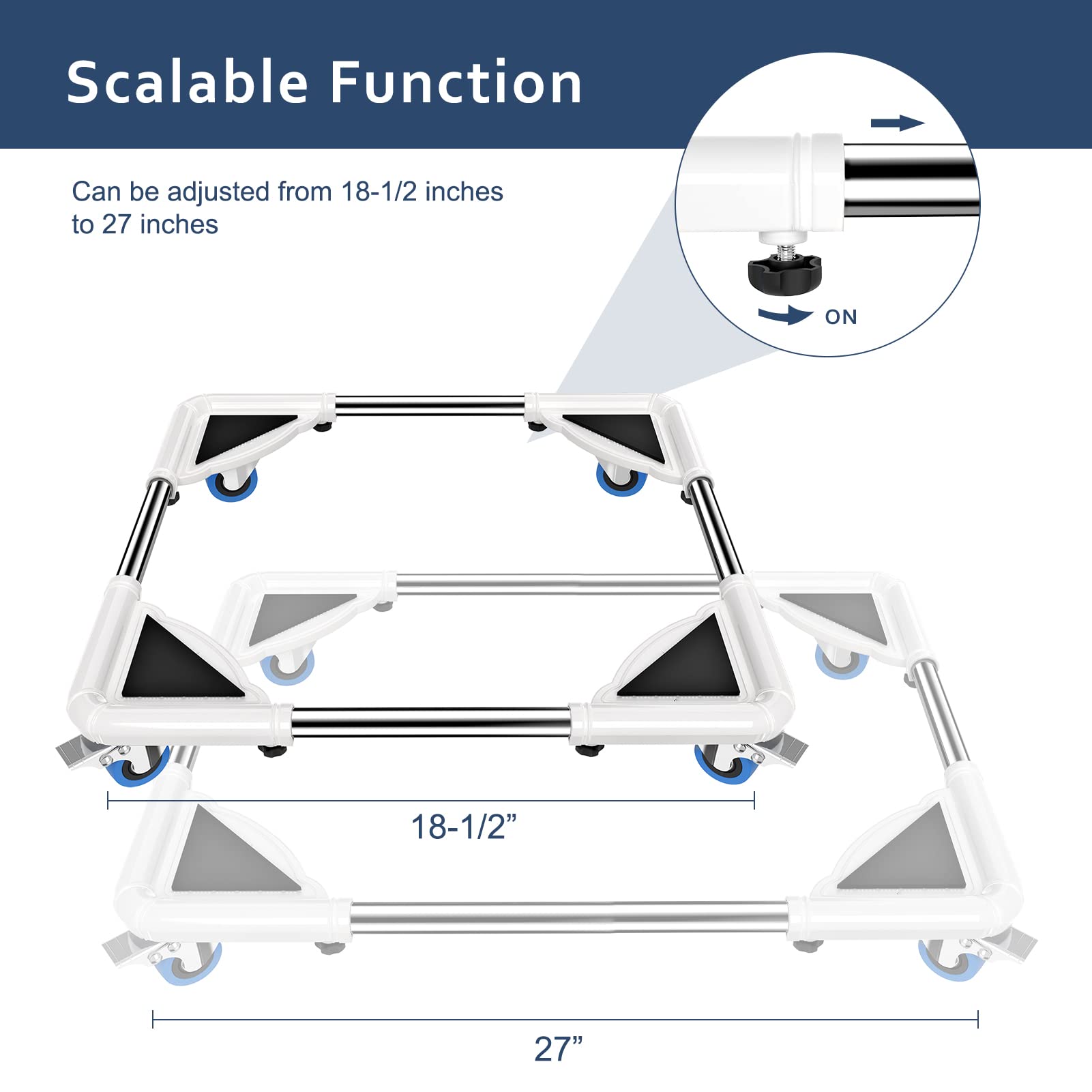 Scalable Function

Can be adjusted from 18-1/2 inches to 27 inches

ON

18-1/2”

27”