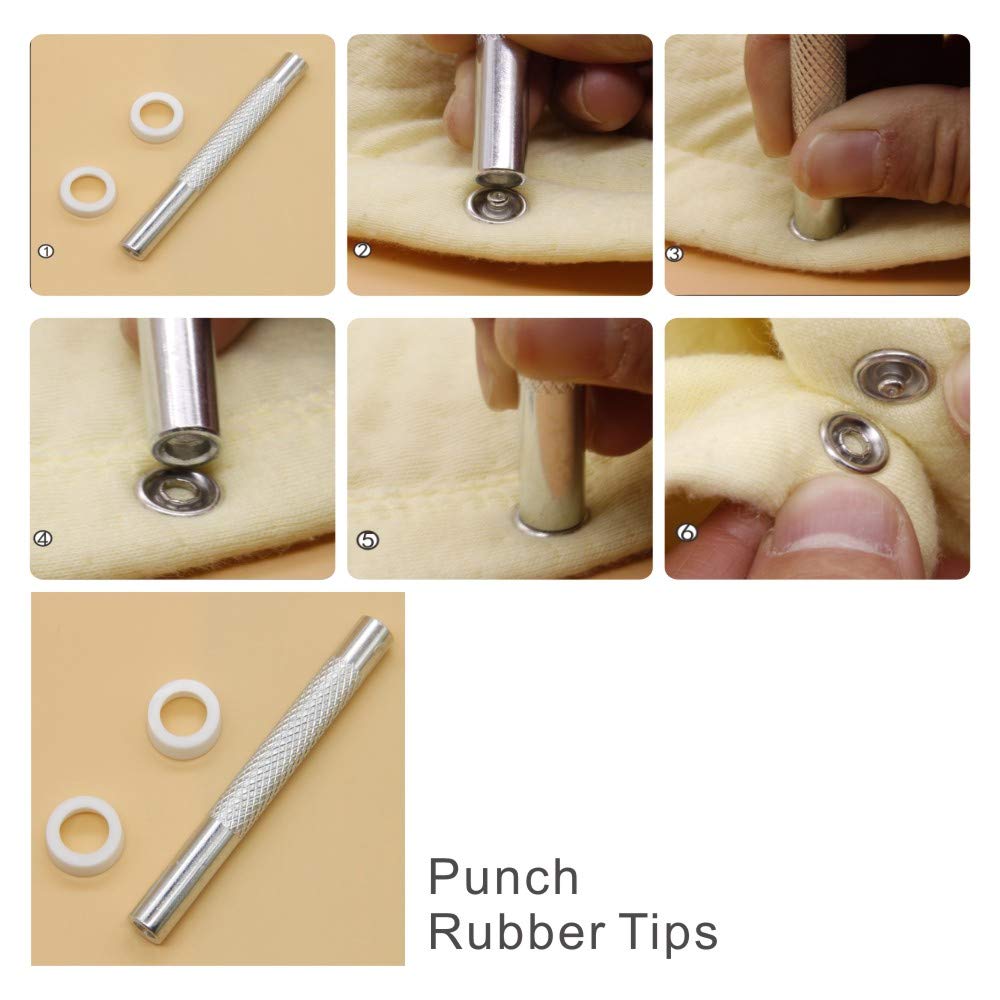 ①

②

③

④

⑤

⑥

Punch
Rubber Tips