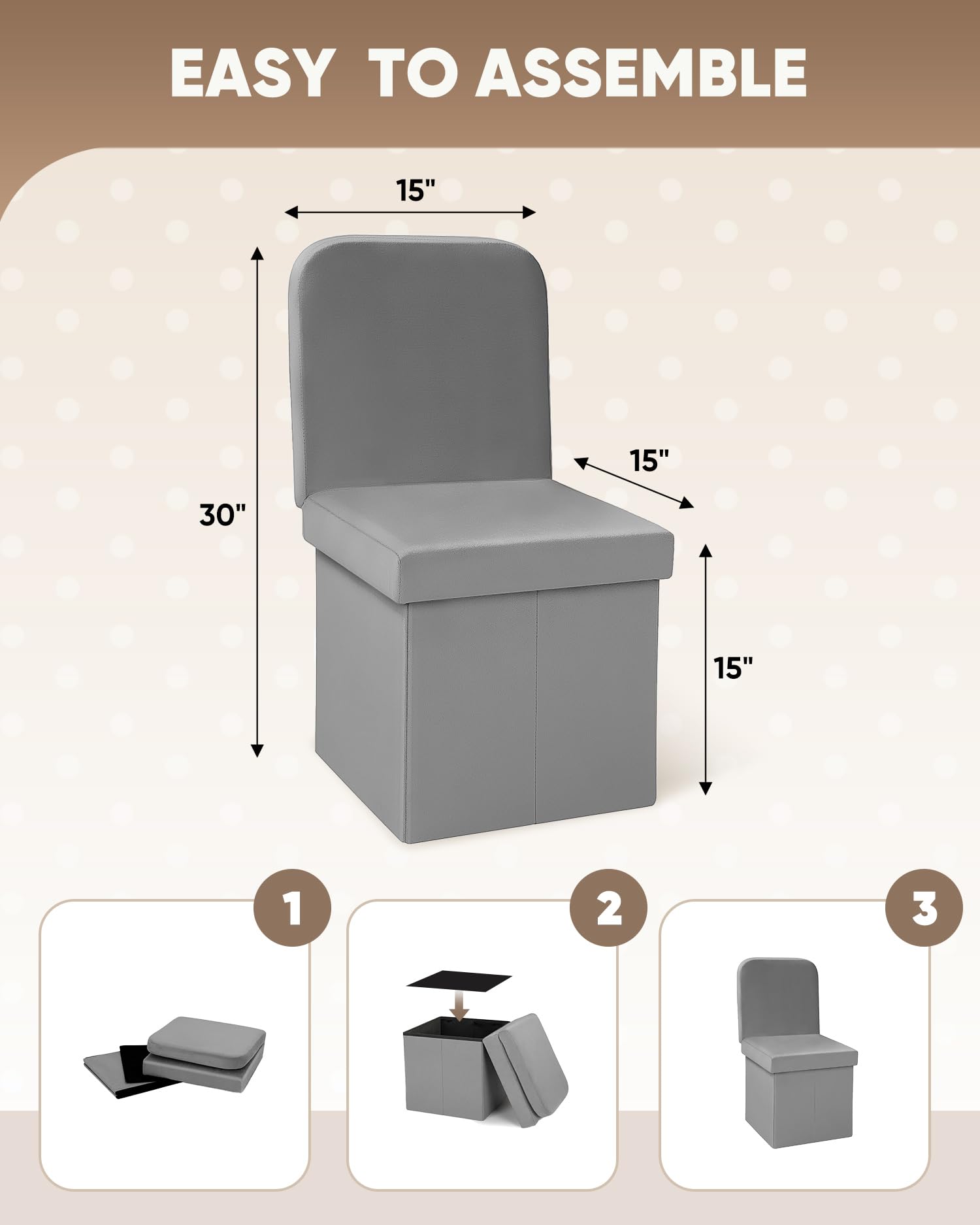 EASY TO ASSEMBLE

15"

30"

15"

15"

1

2

3