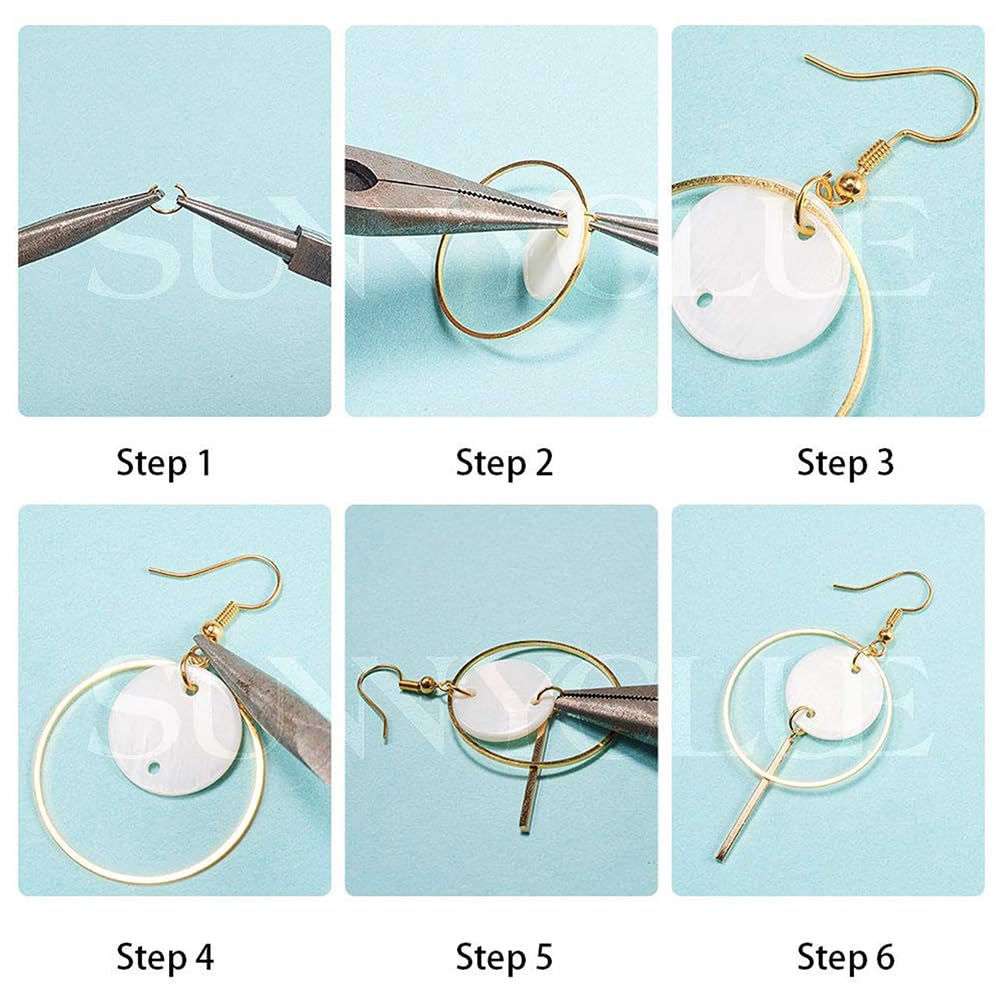 SUNNYCLUE

Step 1

Step 2

Step 3

SUNNYCLUE

Step 4

Step 5

Step 6