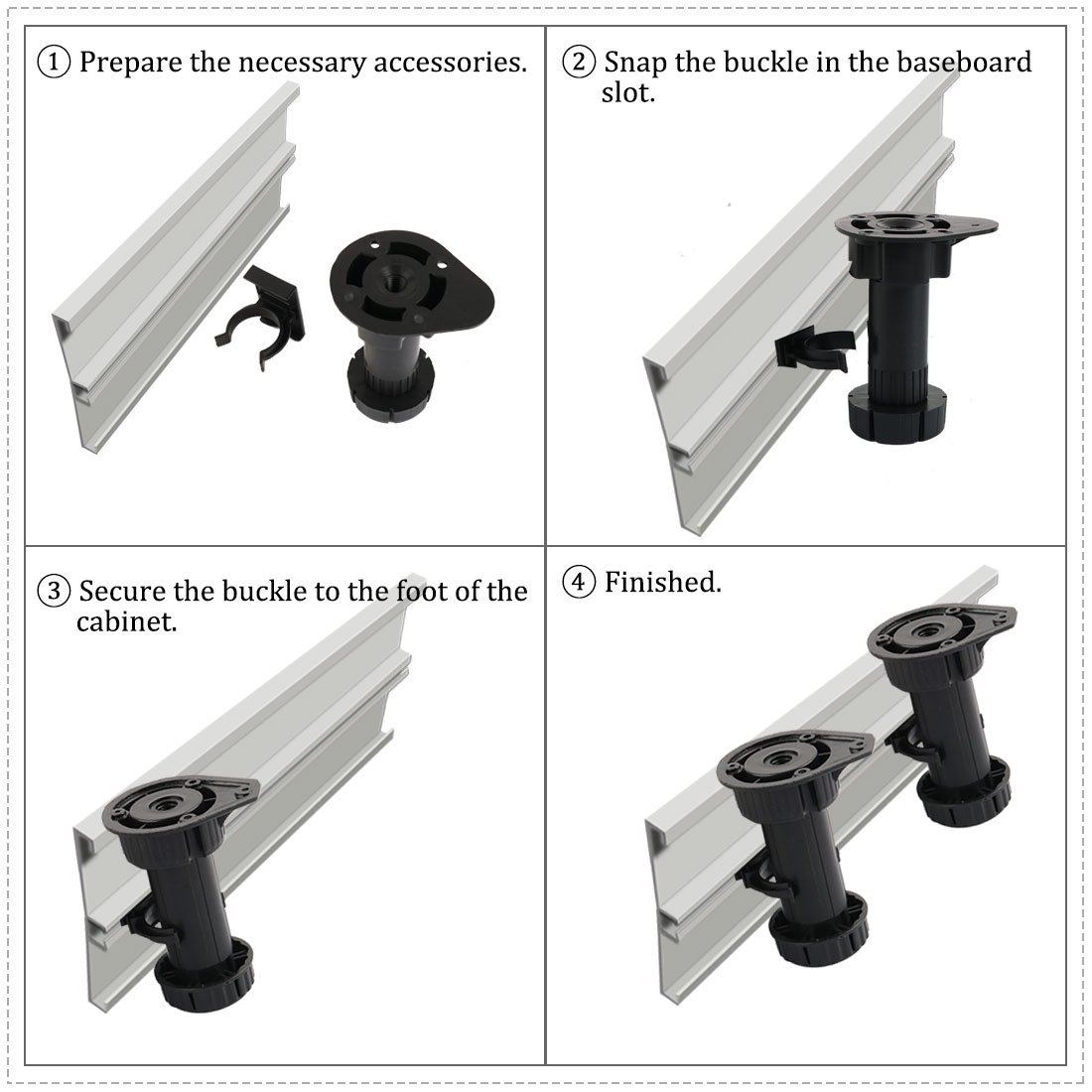 ① Prepare the necessary accessories.

② Snap the buckle in the baseboard slot.

③ Secure the buckle to the foot of the cabinet.

④ Finished.