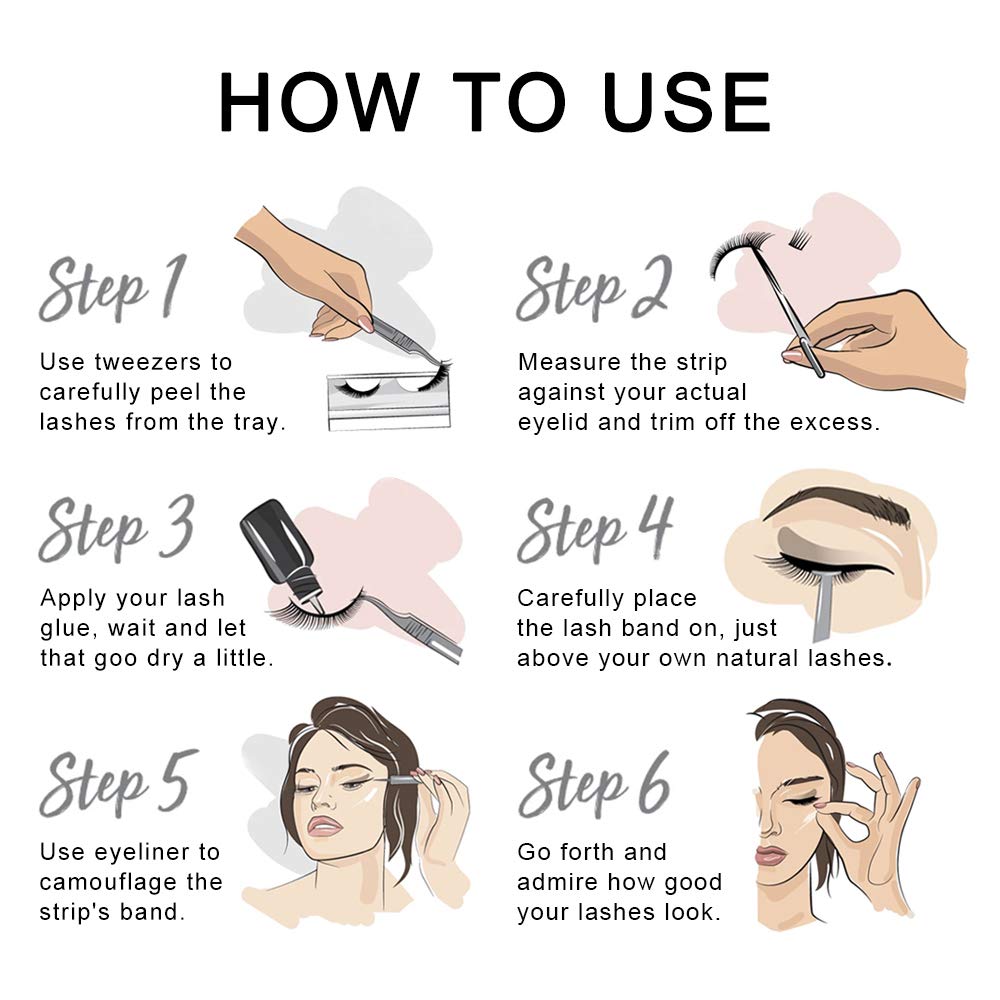 HOW TO USE

Step 1

Use tweezers to carefully peel the lashes from the tray.

Step 2

Measure the strip against your actual eyelid and trim off the excess.

Step 3

Apply your lash glue, wait and let that goo dry a little.

Step 4

Carefully place the lash band on, just above your own natural lashes.

Step 5

Use eyeliner to camouflage the strip's band.

Step 6

Go forth and admire how good your lashes look.