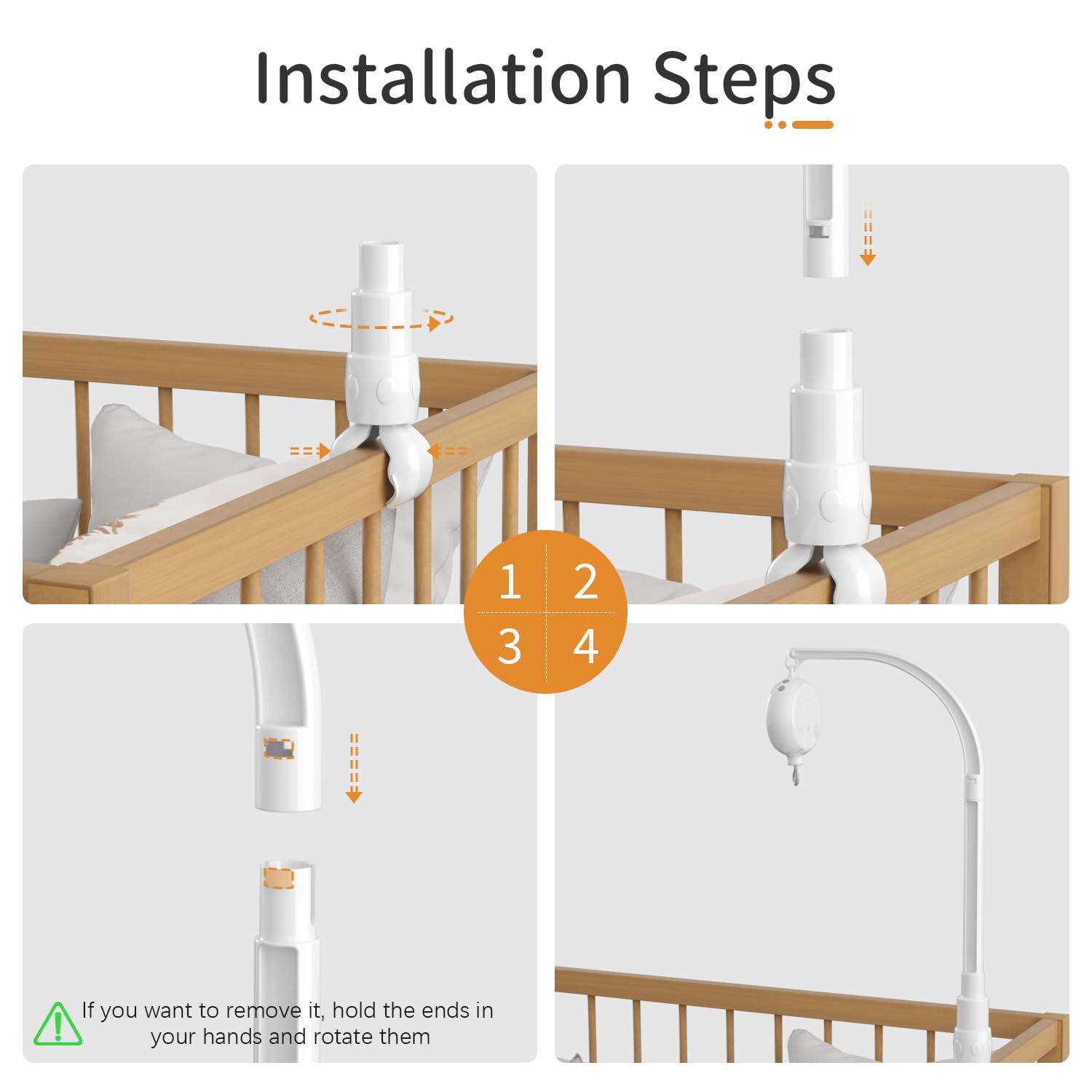 Installation Steps

1 2
3 4

If you want to remove it, hold the ends in your hands and rotate them