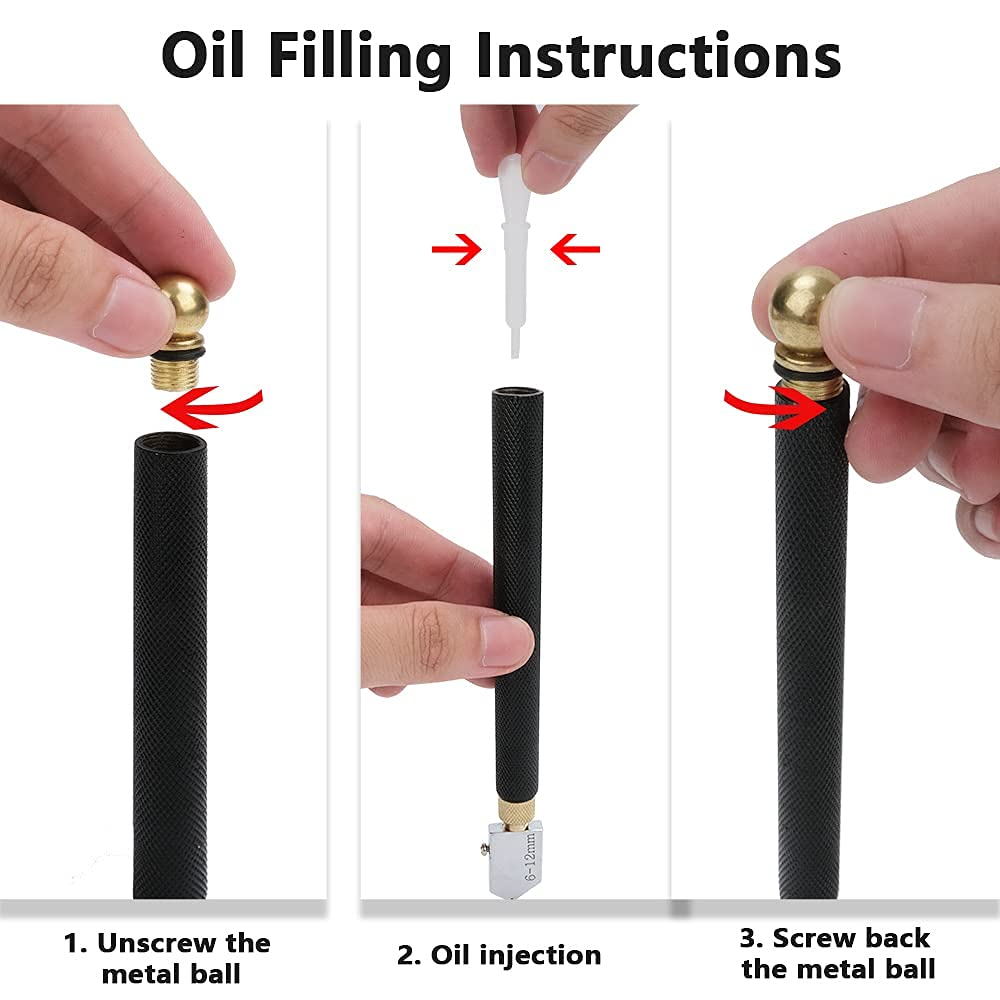 Oil Filling Instructions

6-12mm

1. Unscrew the metal ball

2. Oil injection

3. Screw back the metal ball