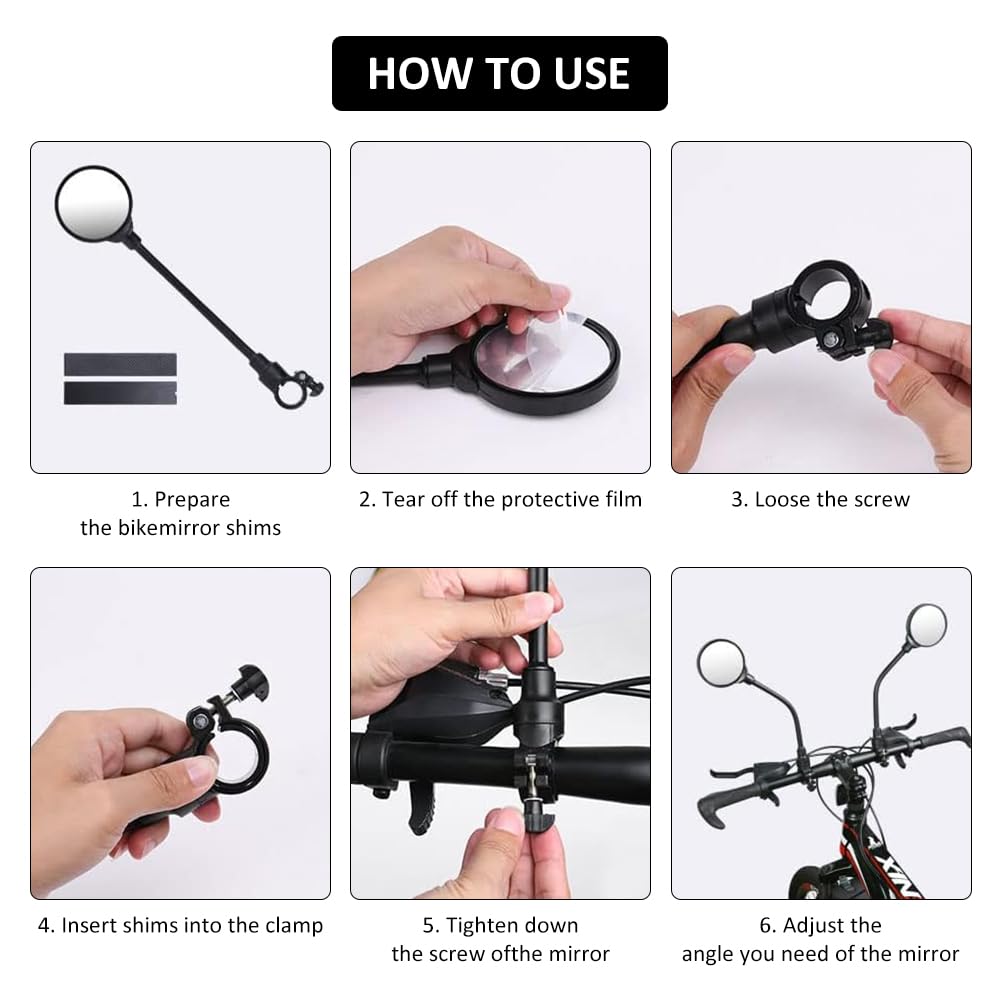 HOW TO USE

1. Prepare the bikemirror shims

2. Tear off the protective film

3. Loose the screw

4. Insert shims into the clamp

5. Tighten down the screw ofthe mirror

6. Adjust the angle you need of the mirror