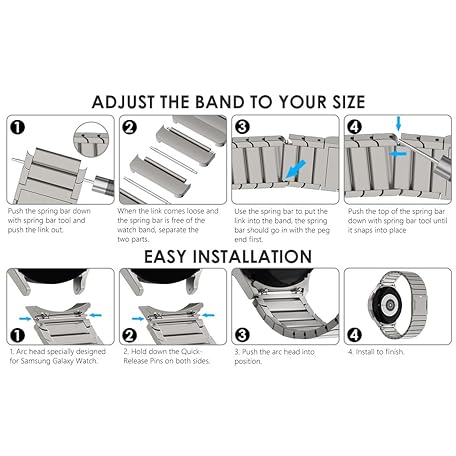 ADJUST THE BAND TO YOUR SIZE

1

Push the spring bar down with spring bar tool and push the link out.

2

When the link comes loose and the spring bar is free of the watch band, separate the two parts.

3

Use the spring bar to put the link into the band, the spring bar should go in with the peg end first.

4

Push the top of the spring bar down with spring bar tool until it snaps into place

EASY INSTALLATION

1

1. Arc head specially designed for Samsung Galaxy Watch.

2

2. Hold down the Quick-Release Pins on both sides.

3

3. Push the arc head into position.

4

4. Install to finish.