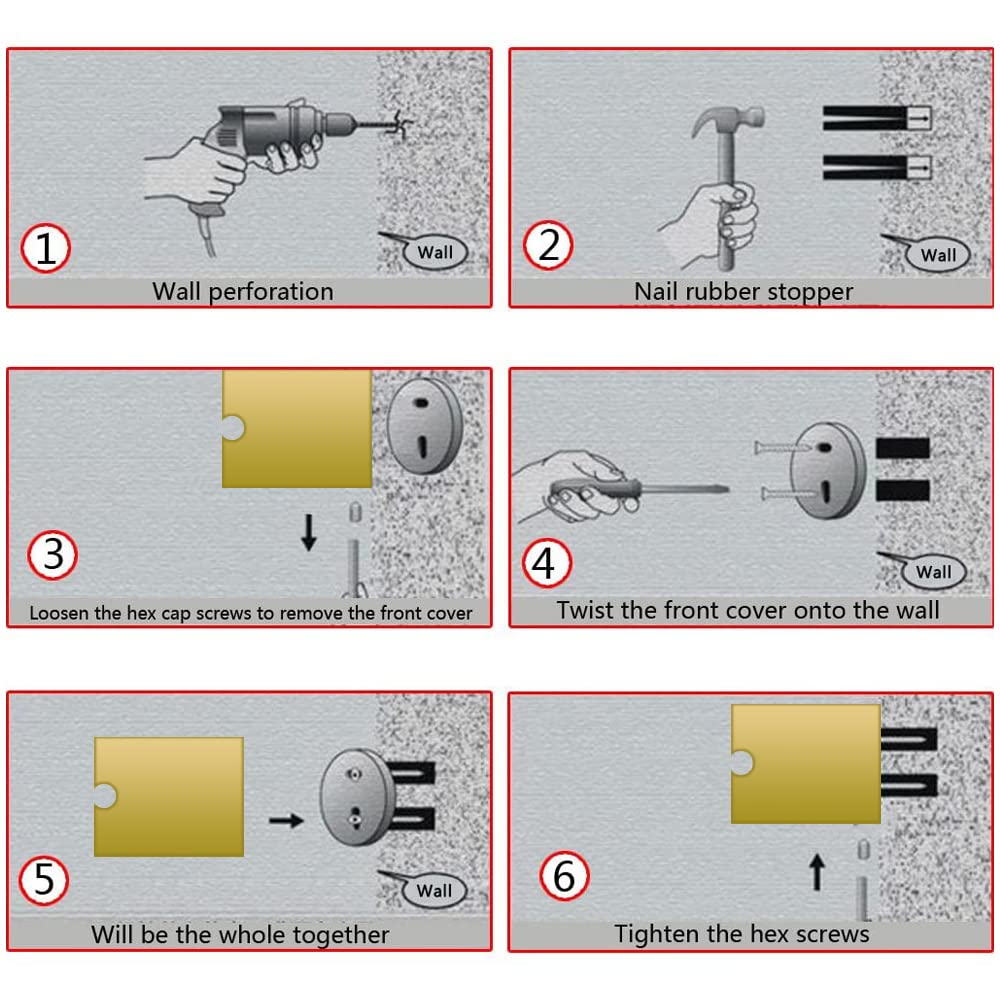 1
Wall
Wall perforation

2
Wall
Nail rubber stopper

3
Loosen the hex cap screws to remove the front cover

4
Wall
Twist the front cover onto the wall

5
Wall
Will be the whole together

6
Tighten the hex screws