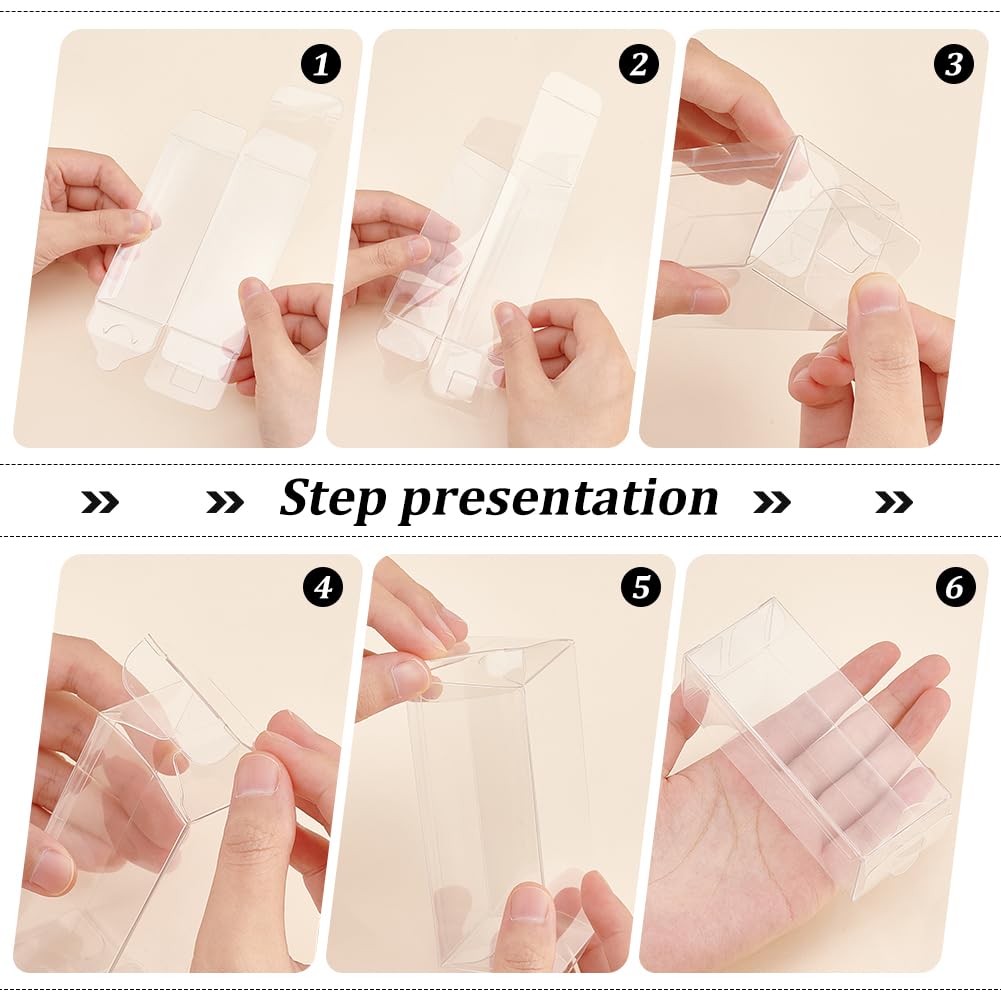 1

2

3

» » Step presentation » »

4

5

6