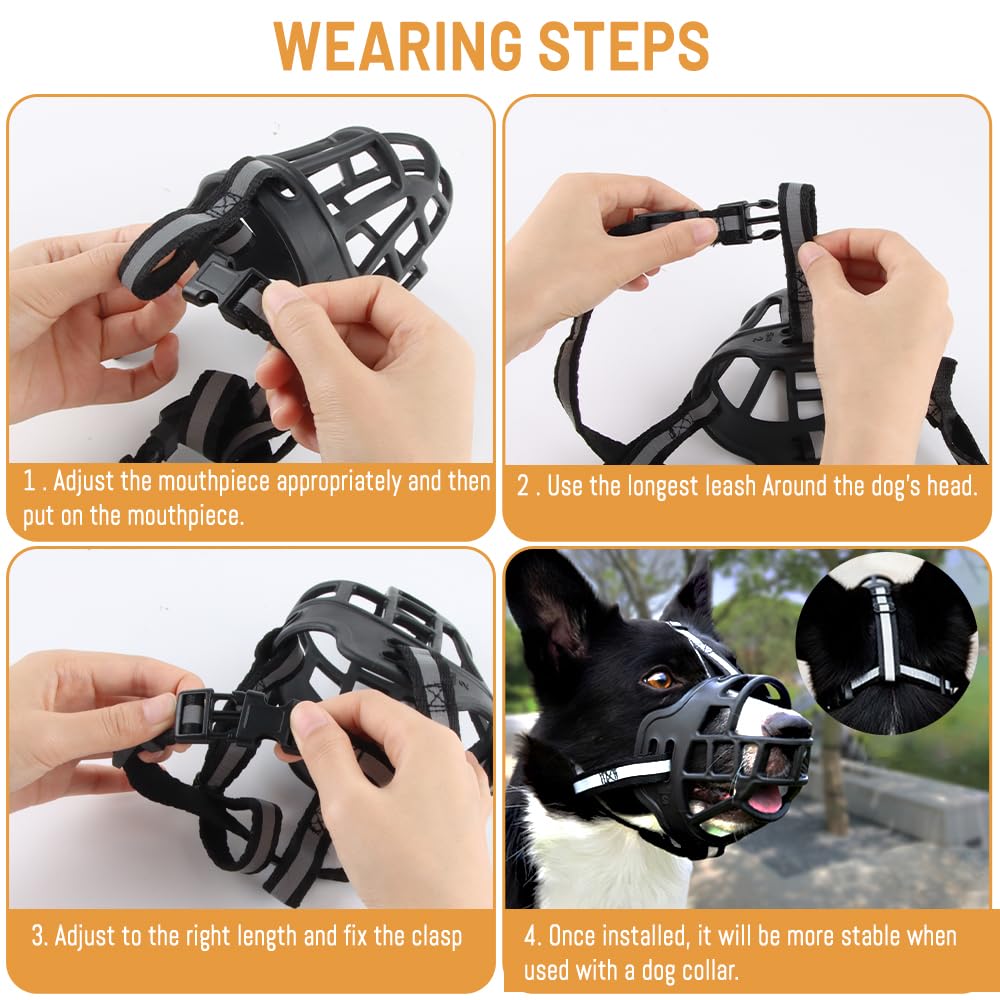 WEARING STEPS

1 . Adjust the mouthpiece appropriately and then put on the mouthpiece.

2 . Use the longest leash Around the dog's head.

3. Adjust to the right length and fix the clasp

4. Once installed, it will be more stable when used with a dog collar.