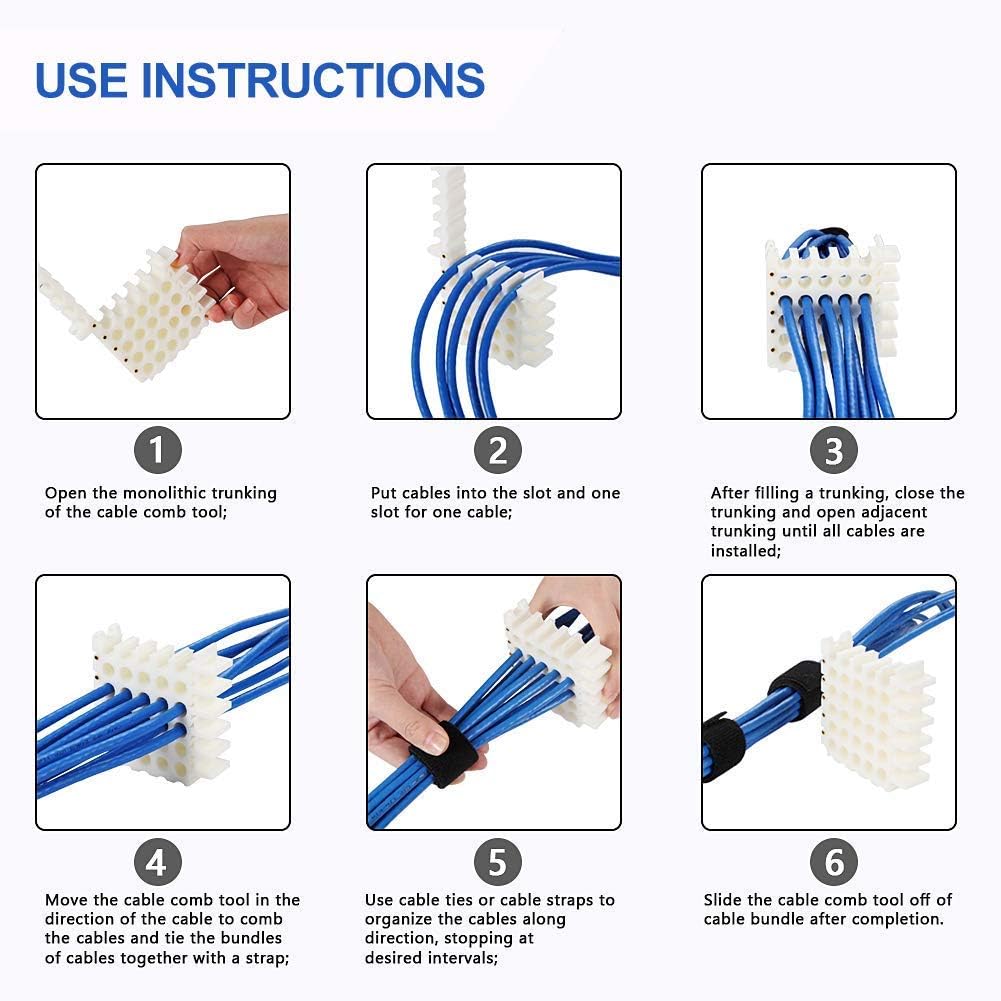 USE INSTRUCTIONS

1

Open the monolithic trunking of the cable comb tool;

2

Put cables into the slot and one slot for one cable;

3

After filling a trunking, close the trunking and open adjacent trunking until all cables are installed;

4

Move the cable comb tool in the direction of the cable to comb the cables and tie the bundles of cables together with a strap;

5

Use cable ties or cable straps to organize the cables along direction, stopping at desired intervals;

6

Slide the cable comb tool off of cable bundle after completion.