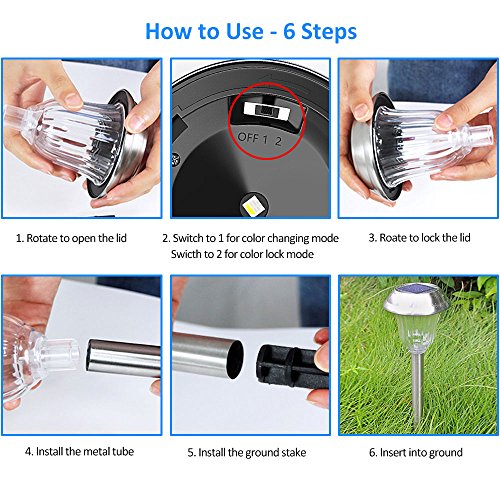 How to Use - 6 Steps

OFF 1 2

1. Rotate to open the lid

2. Switch to 1 for color changing mode
Swicth to 2 for color lock mode

3. Roate to lock the lid

4. Install the metal tube

5. Install the ground stake

6. Insert into ground