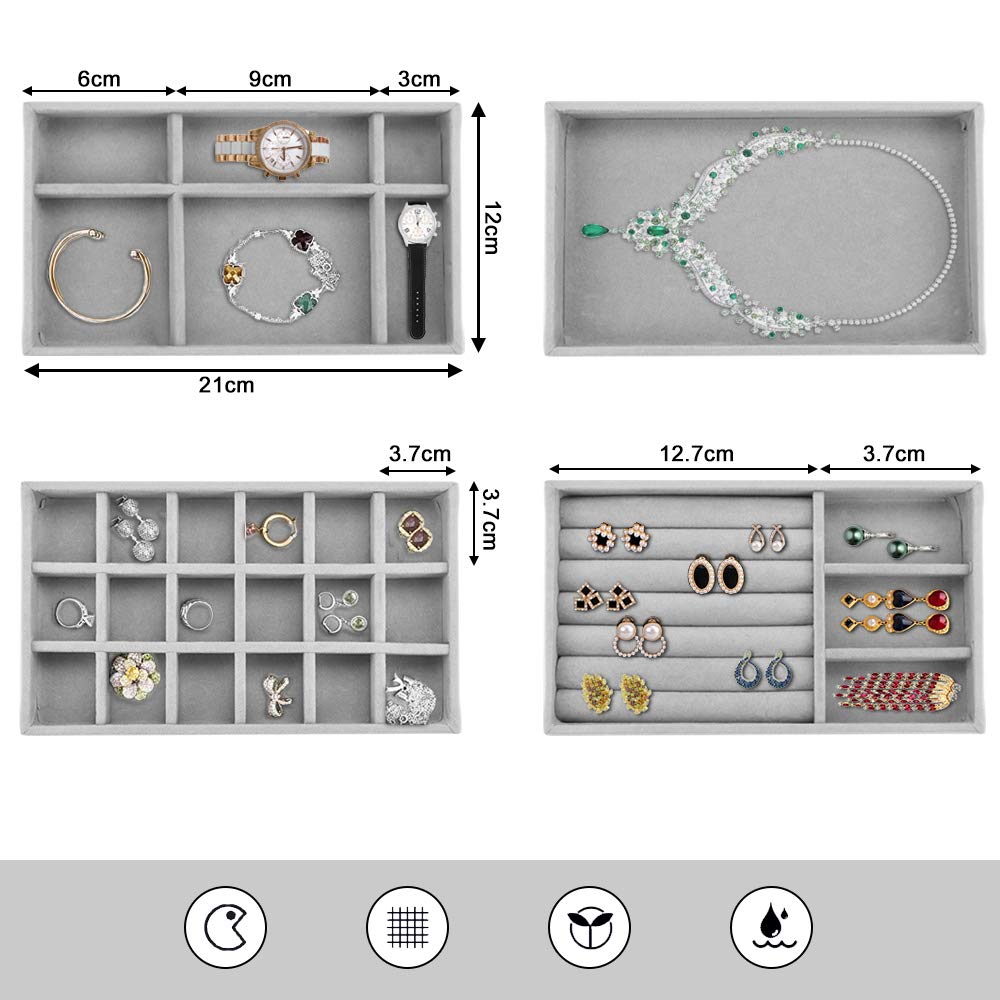 6cm
9cm
3cm
12cm
21cm
3.7cm
3.7cm
12.7cm
3.7cm