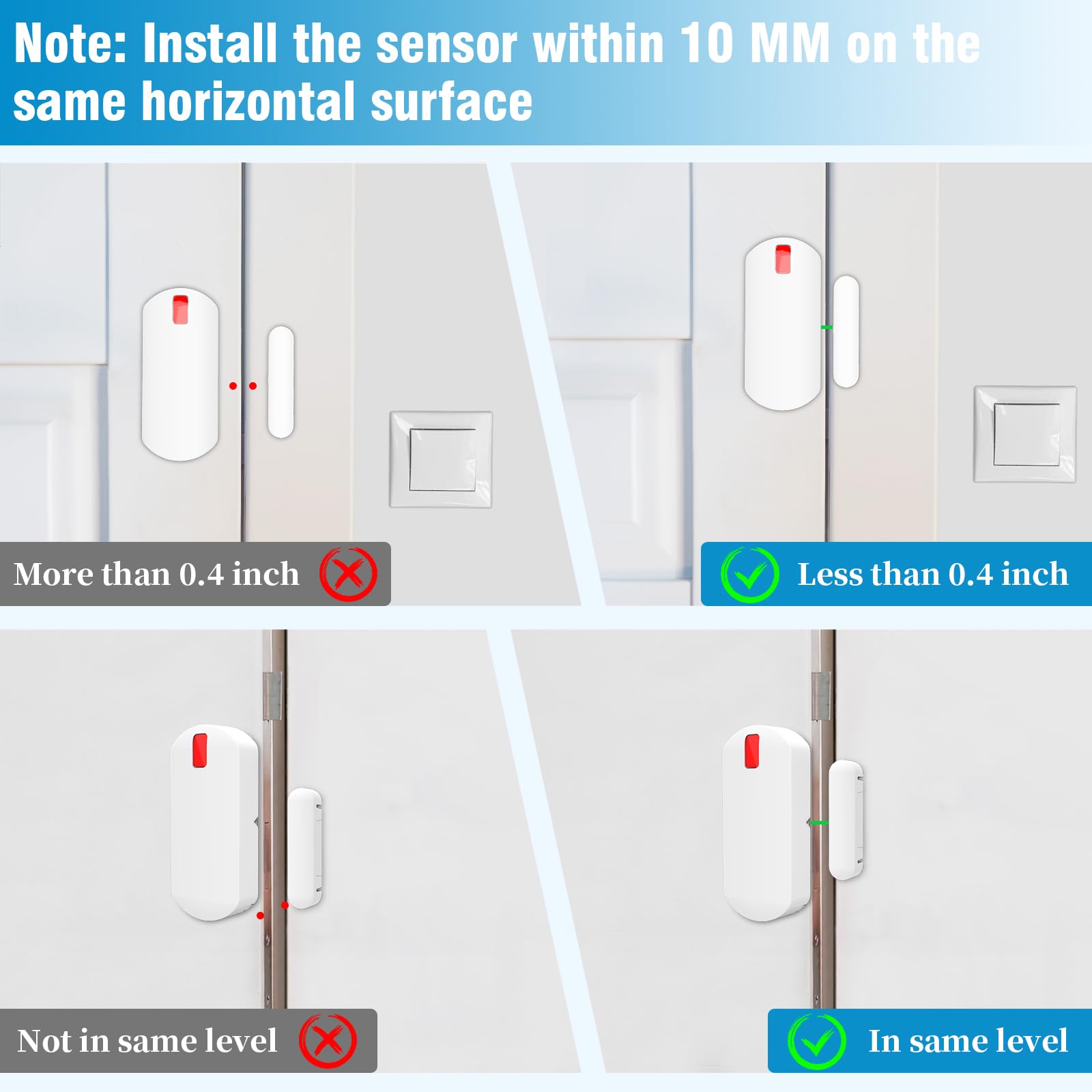 Note: Install the sensor within 10 MM on the same horizontal surface

More than 0.4 inch

Less than 0.4 inch

Not in same level

In same level