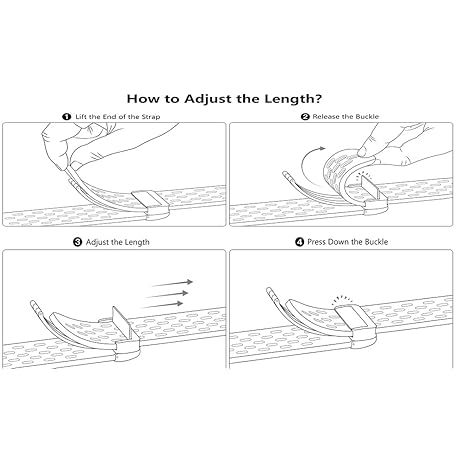 How to Adjust the Length?

1 Lift the End of the Strap

2 Release the Buckle

3 Adjust the Length

4 Press Down the Buckle