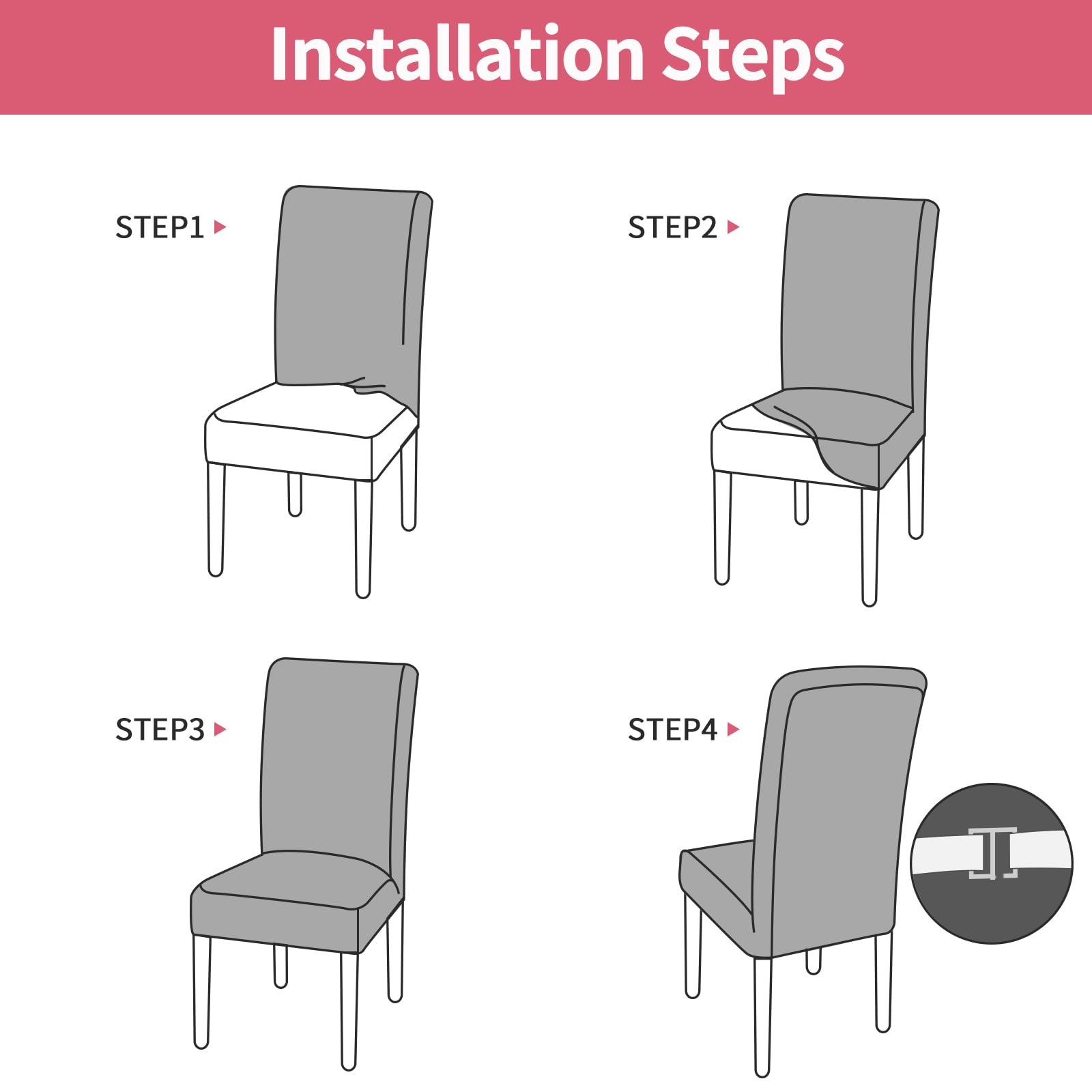 Installation Steps

STEP1

STEP2

STEP3

STEP4