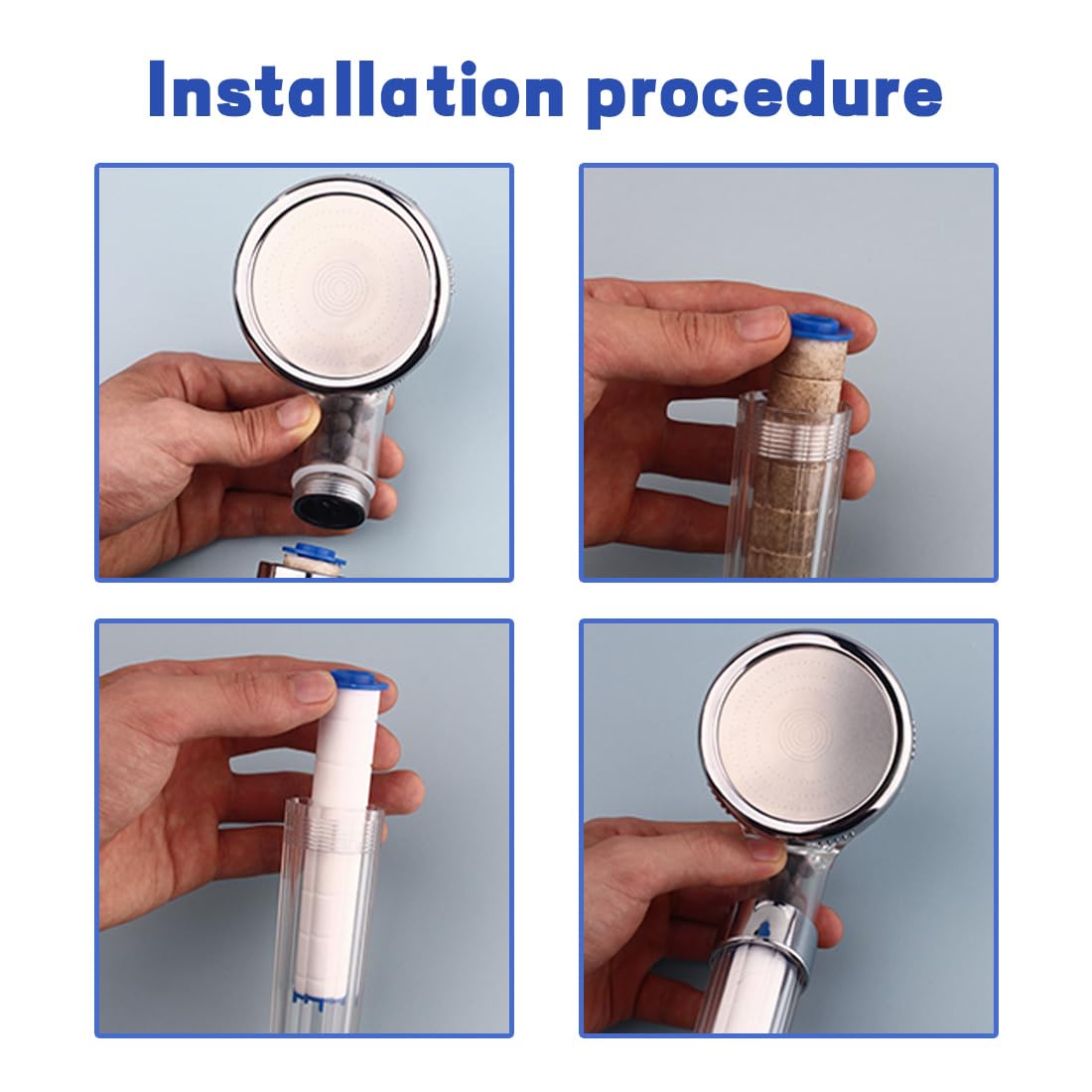 Installation procedure