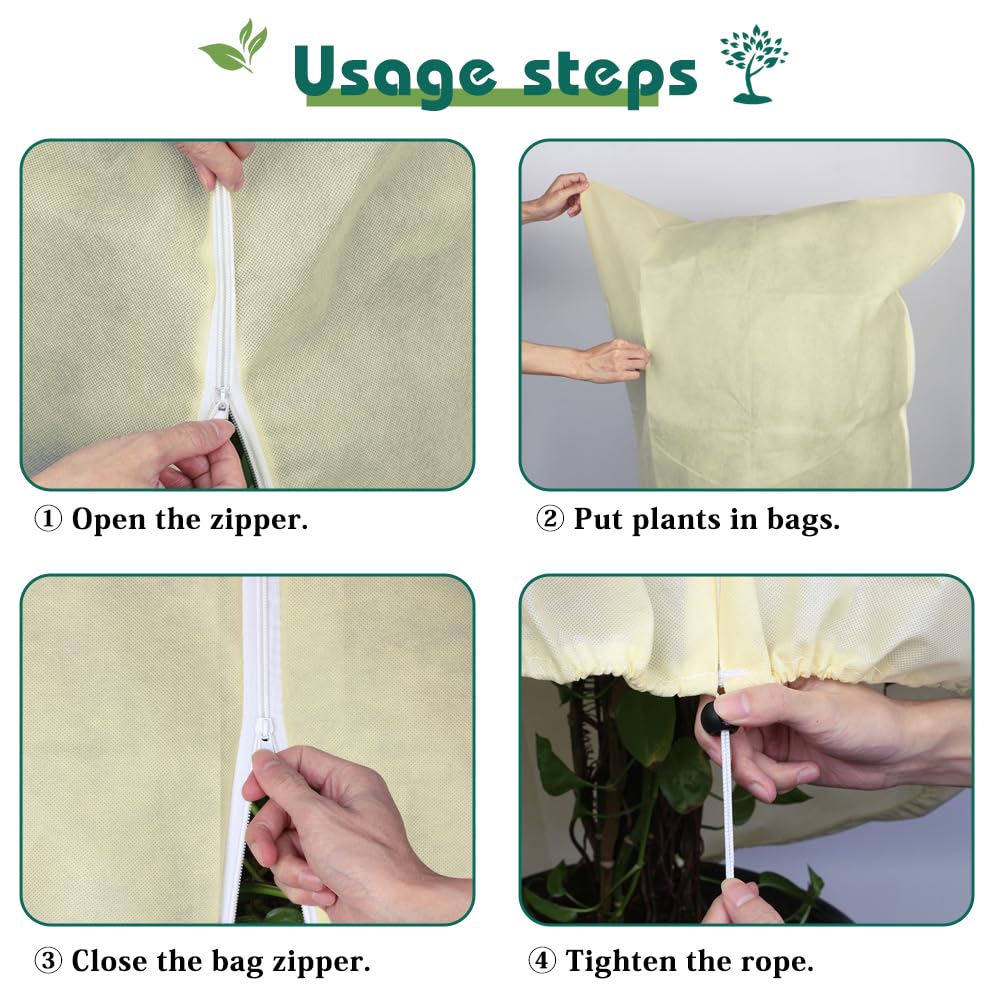 Usage steps

① Open the zipper.

② Put plants in bags.

③ Close the bag zipper.

④ Tighten the rope.