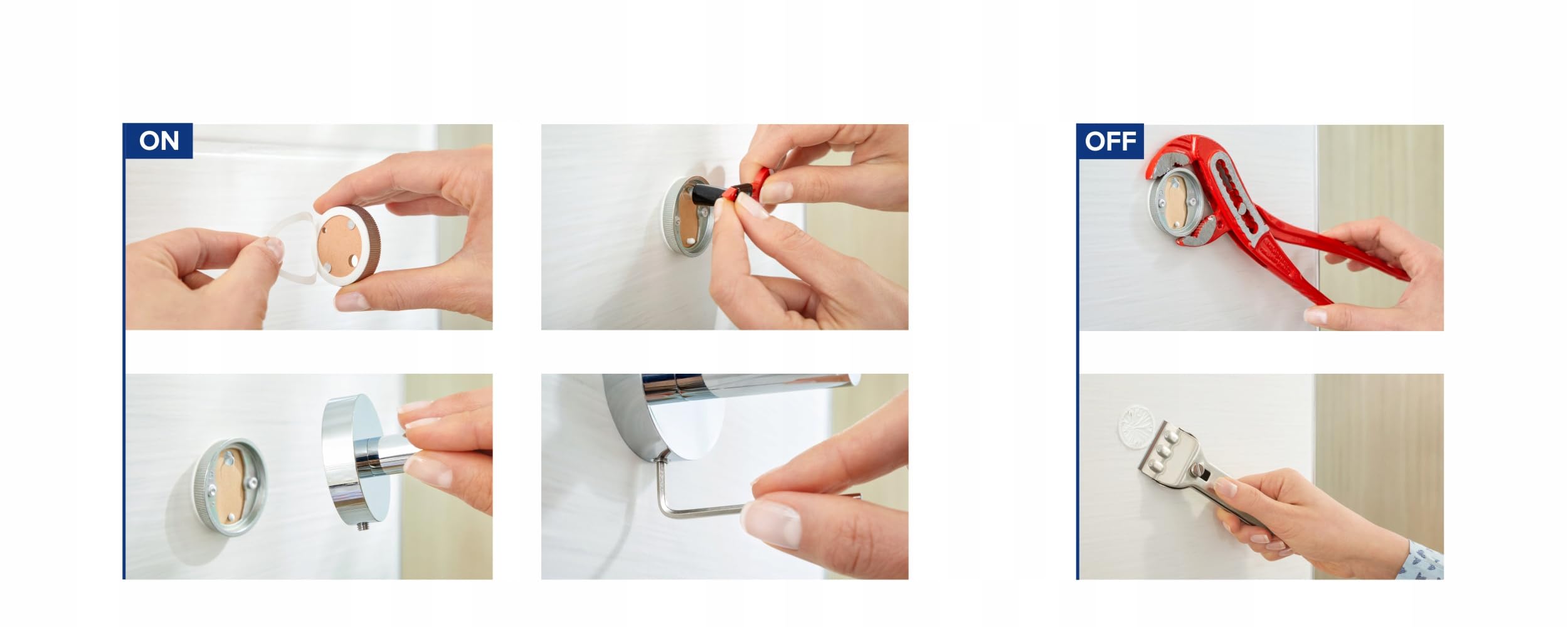 ON

OFF