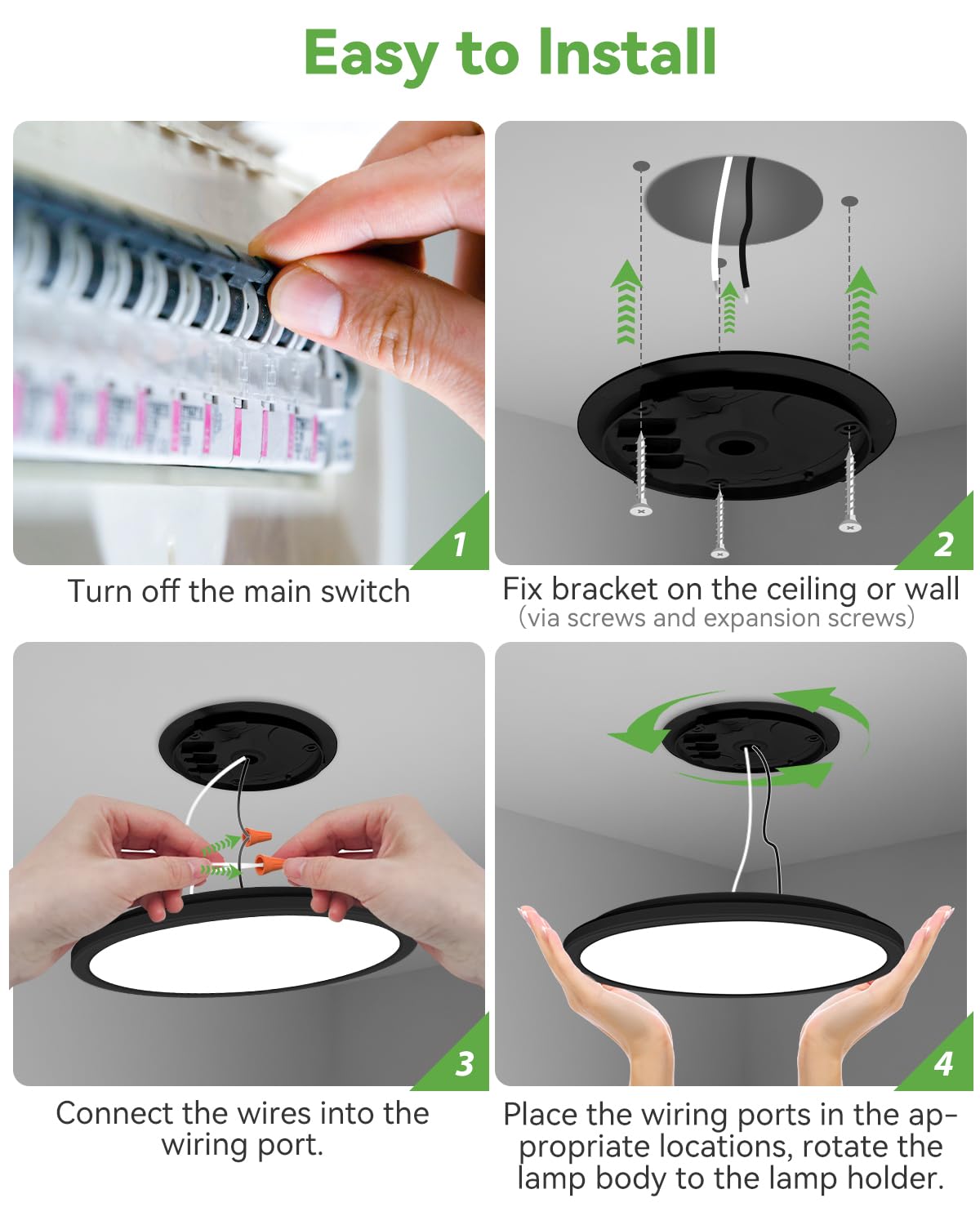 Easy to Install

1

Turn off the main switch

2

Fix bracket on the ceiling or wall
(via screws and expansion screws)

3

Connect the wires into the wiring port.

4

Place the wiring ports in the appropriate locations, rotate the lamp body to the lamp holder.